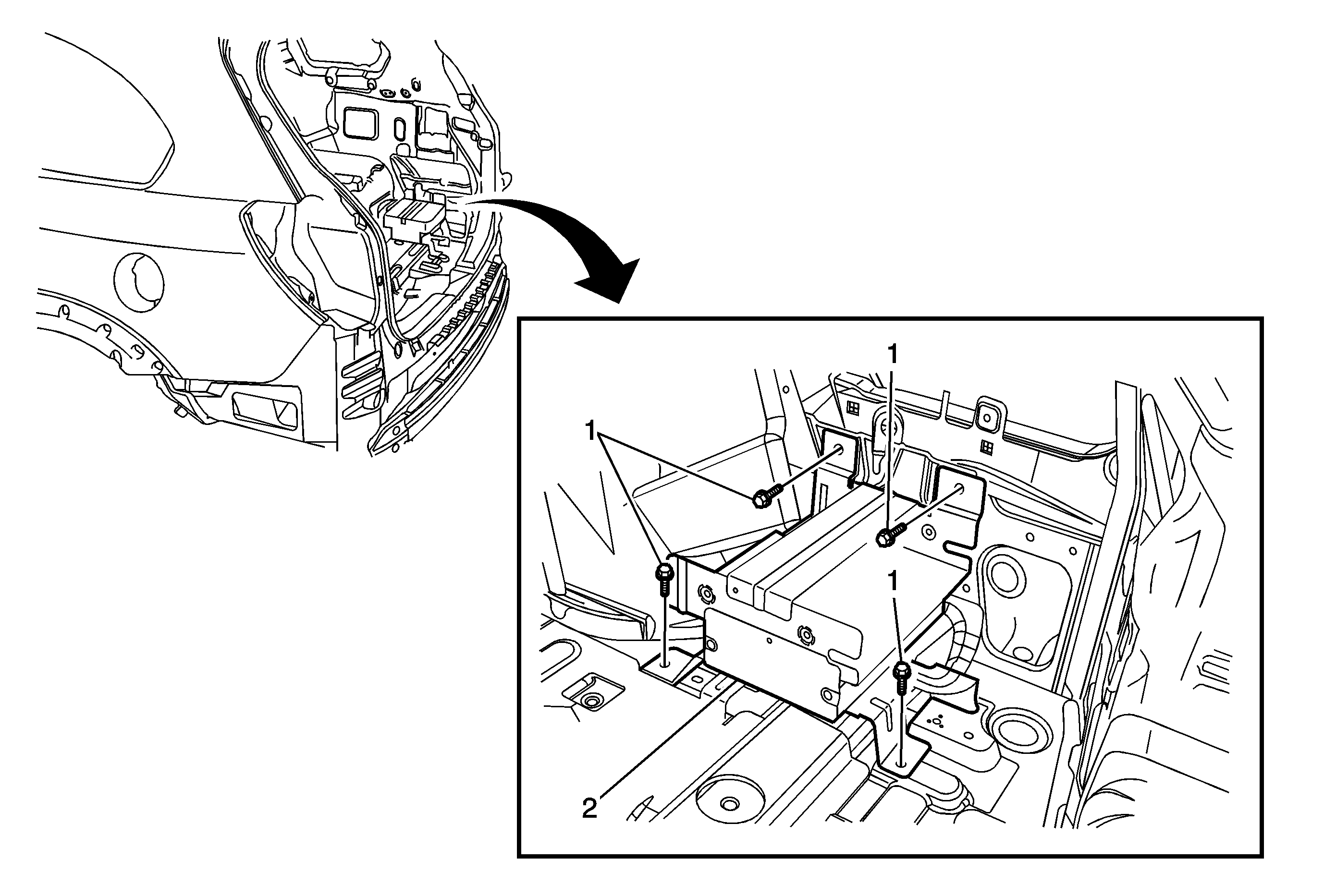 1
1
1
2