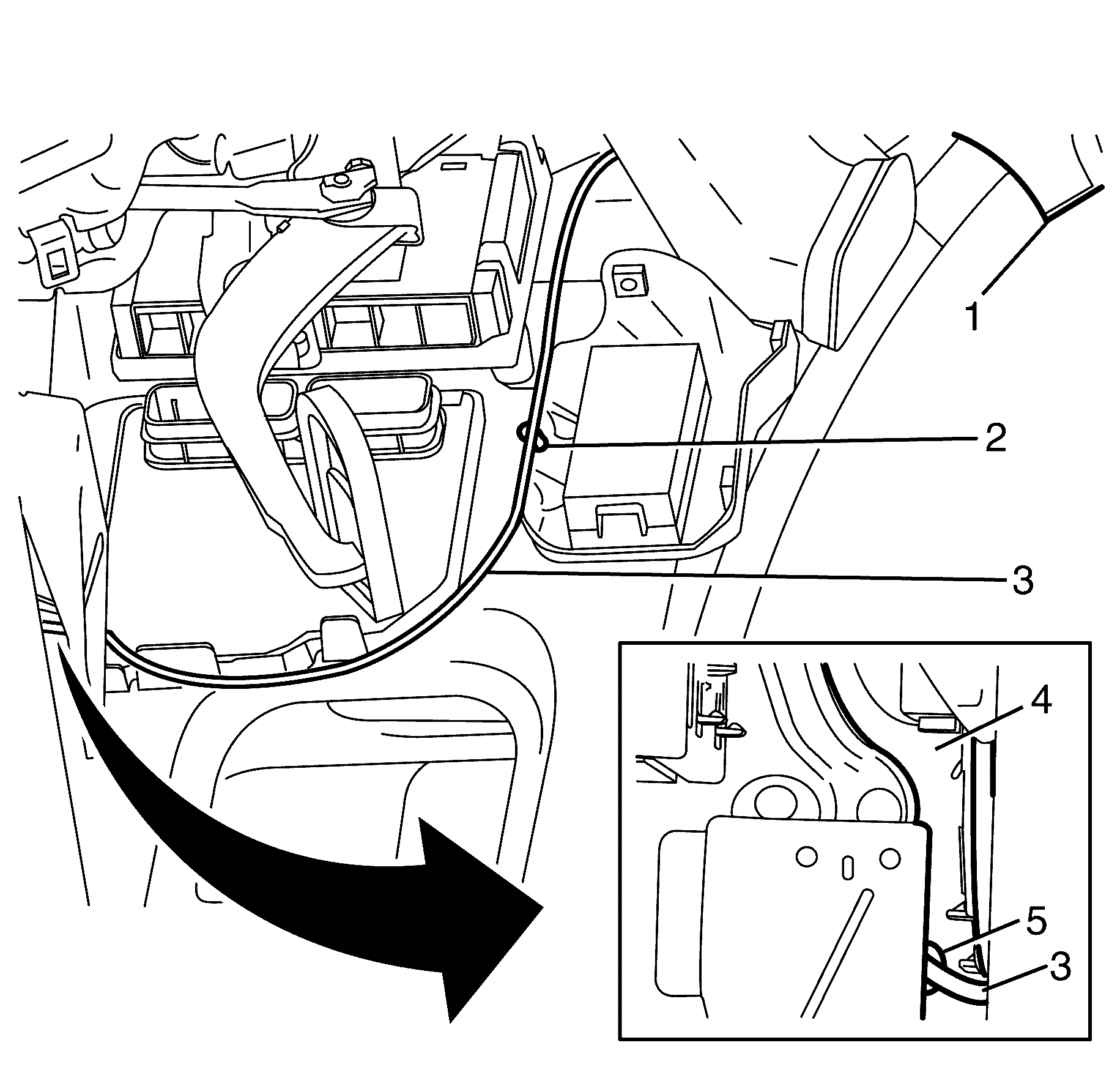 1
2
3
4
5
3