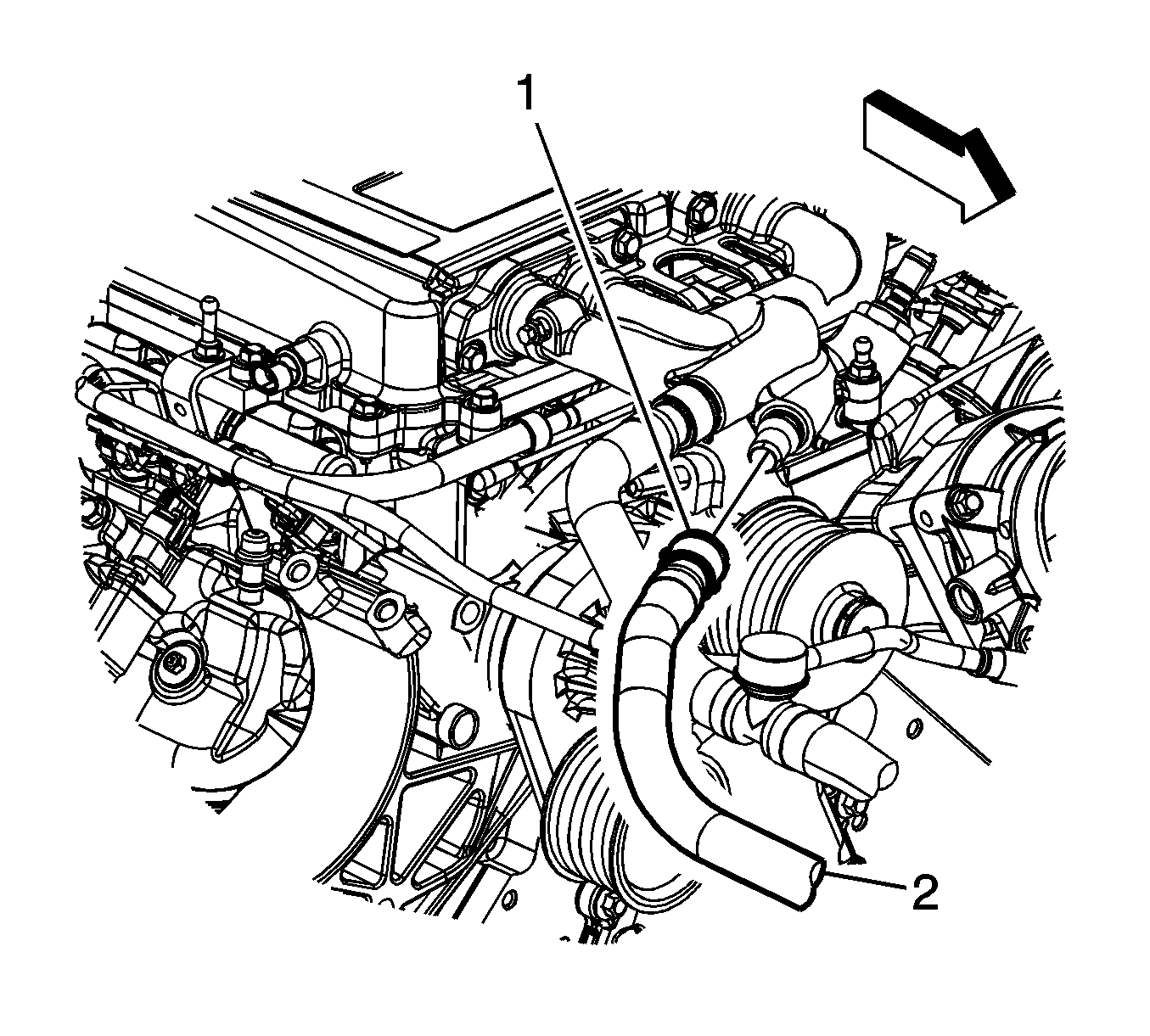 1
2