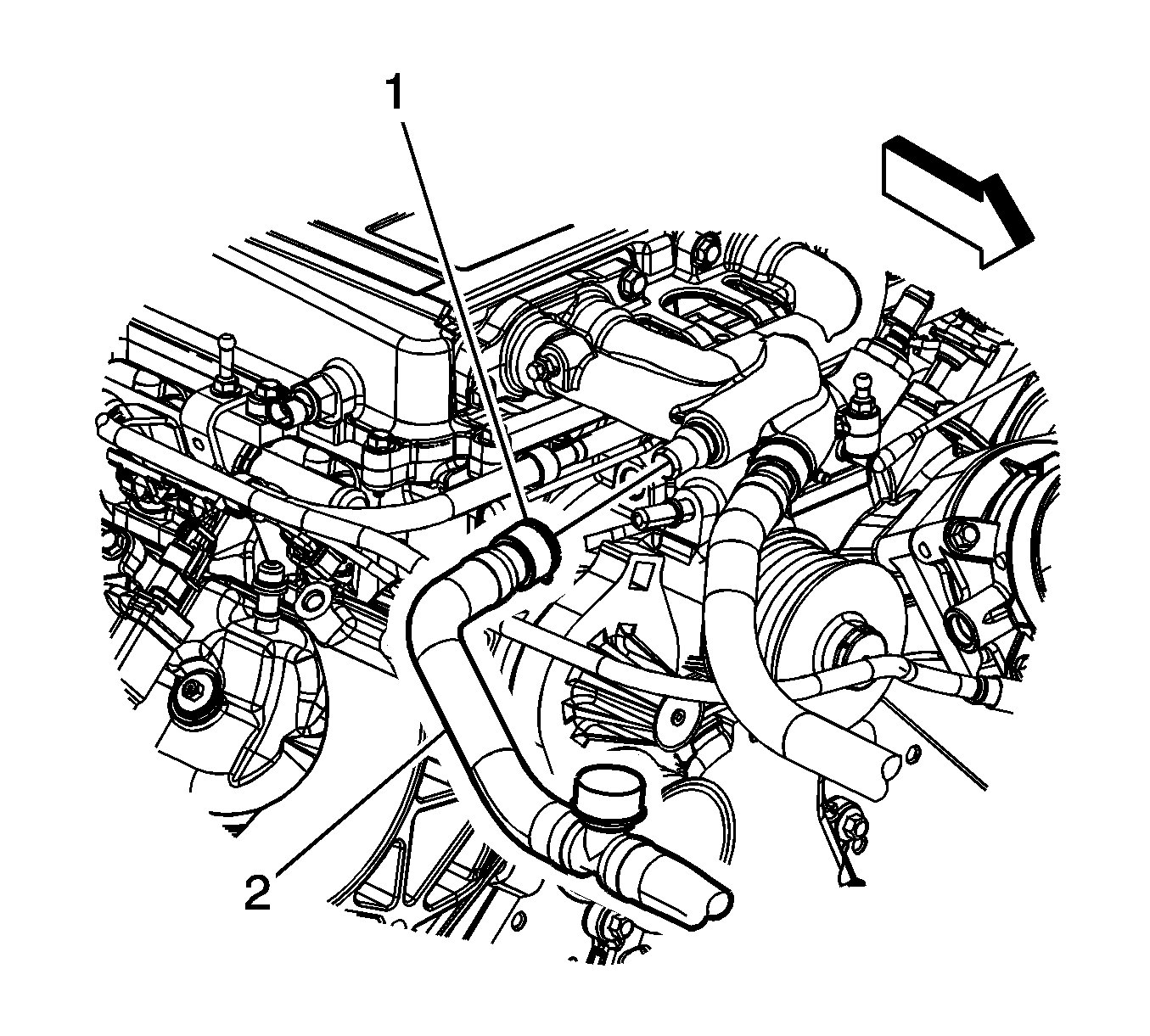 1

2