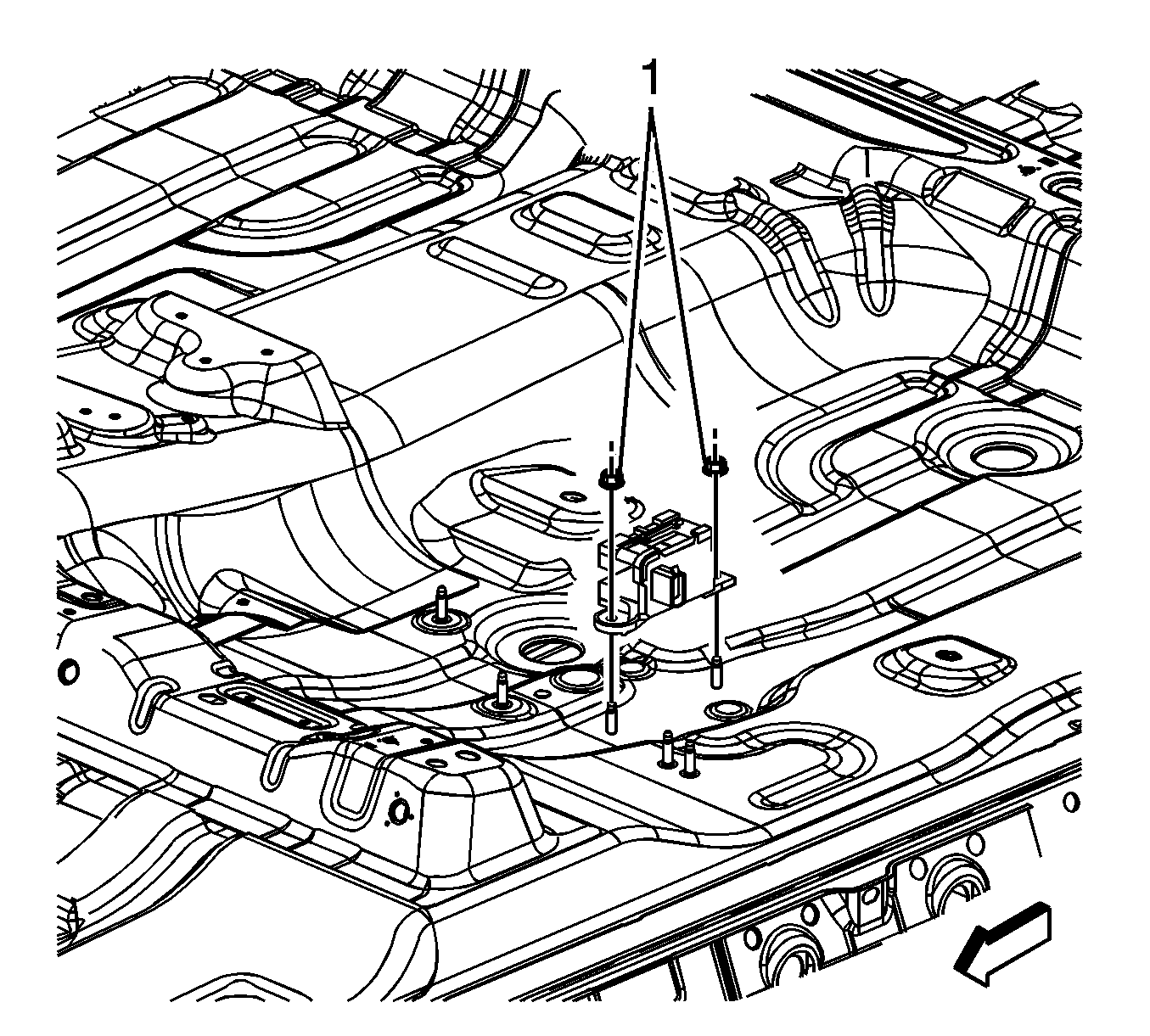 1