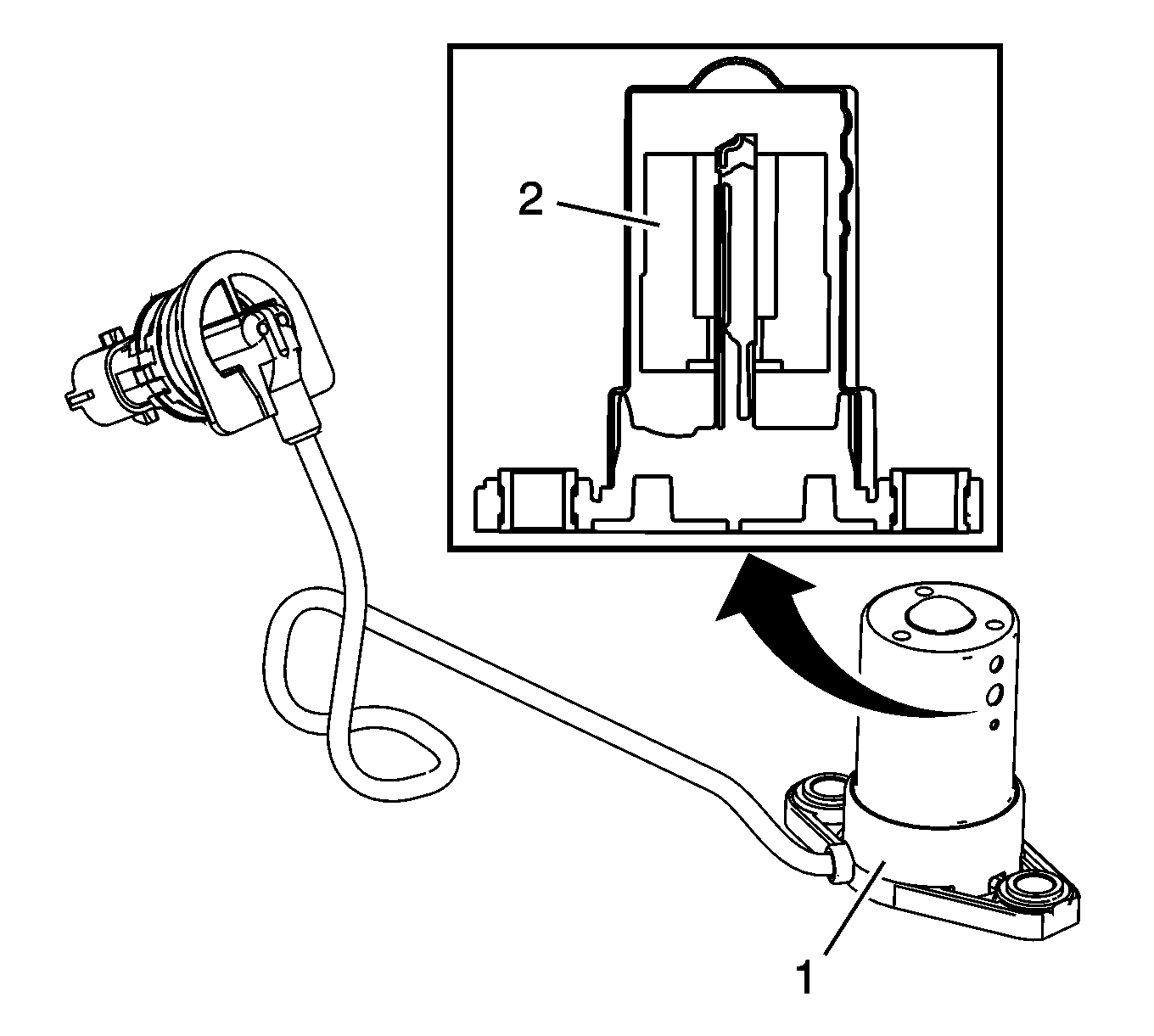 2
1