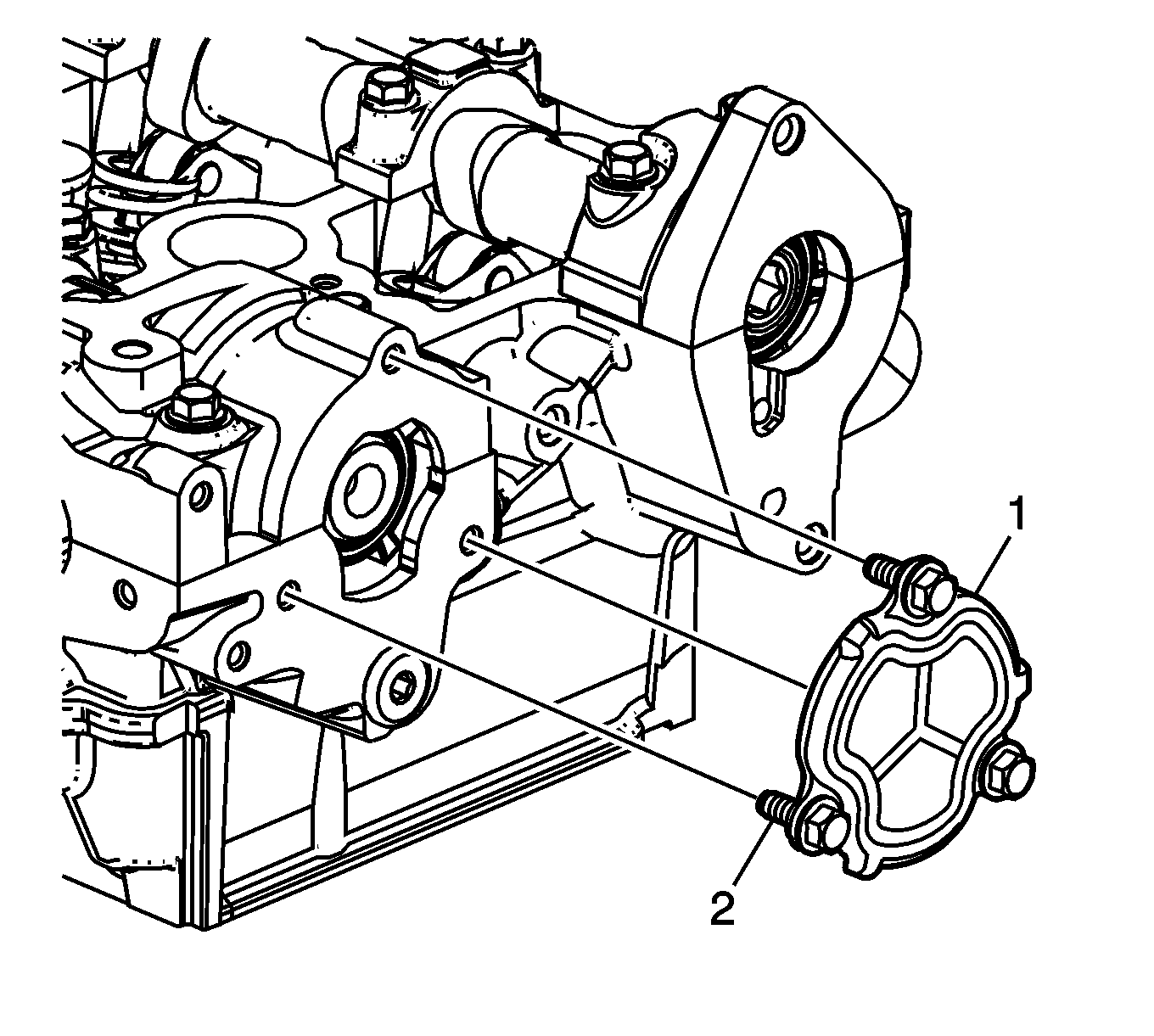 1
2