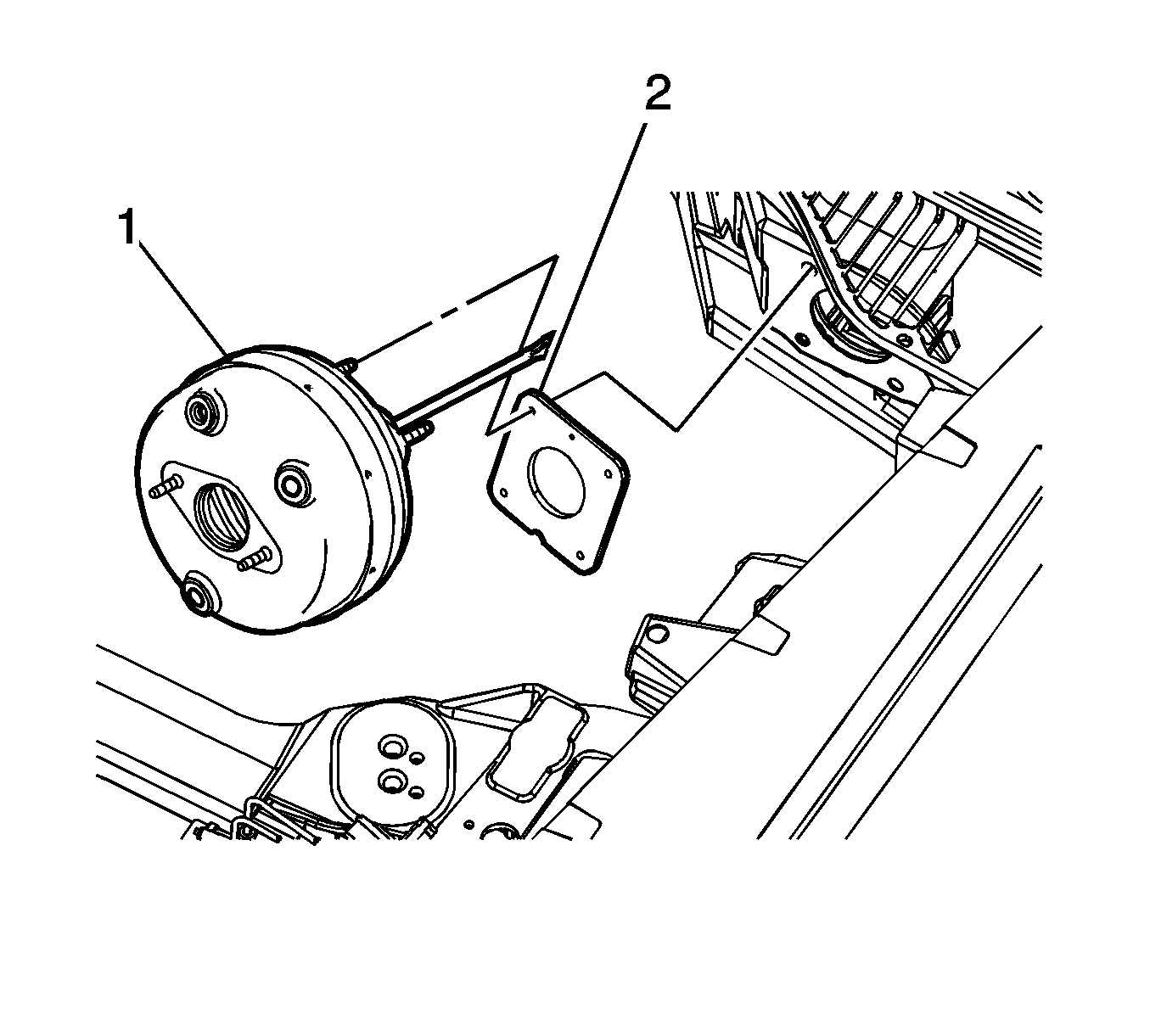 2
1