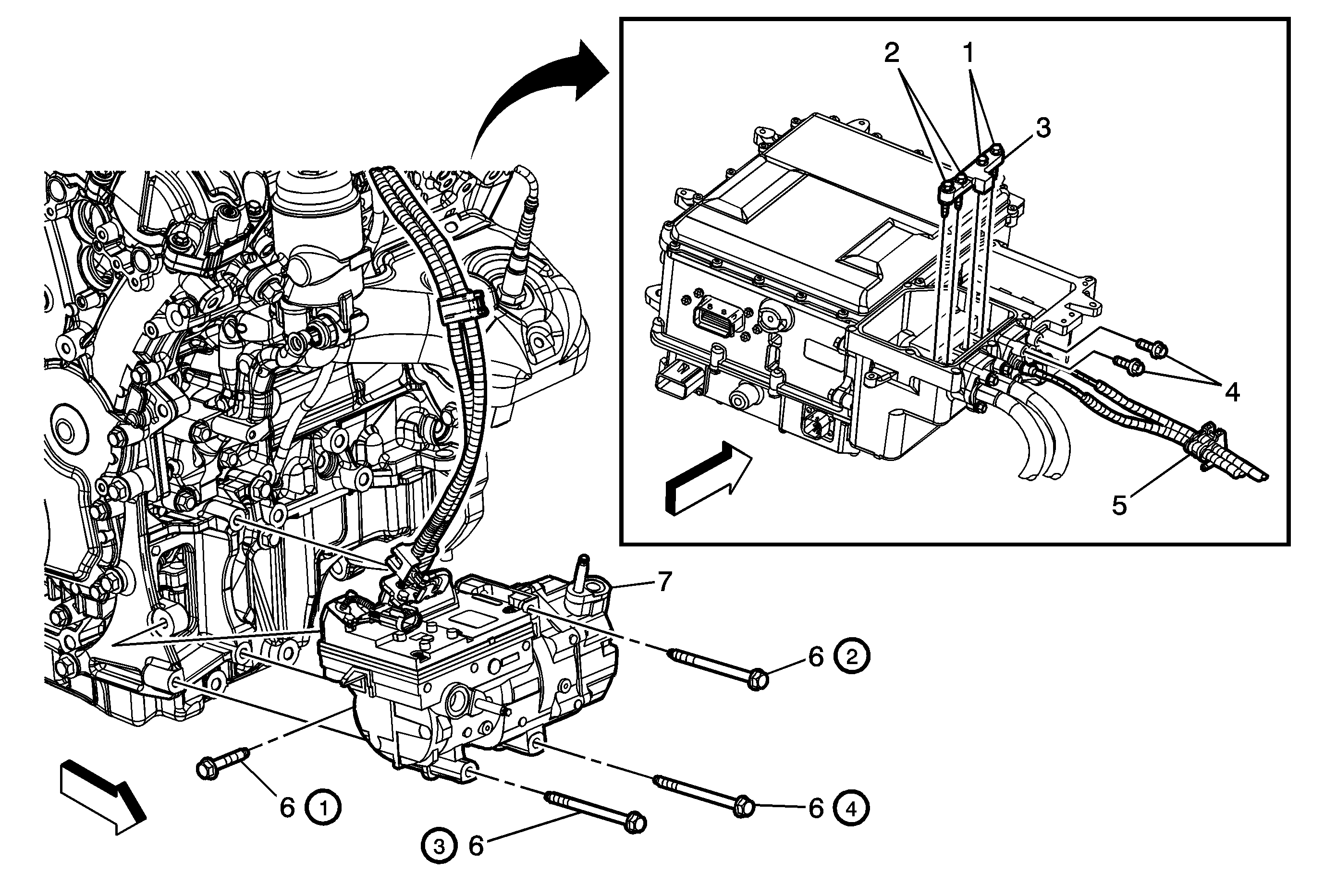 2 1 3 4 5 7 6 2 6 1 6 4 3 6