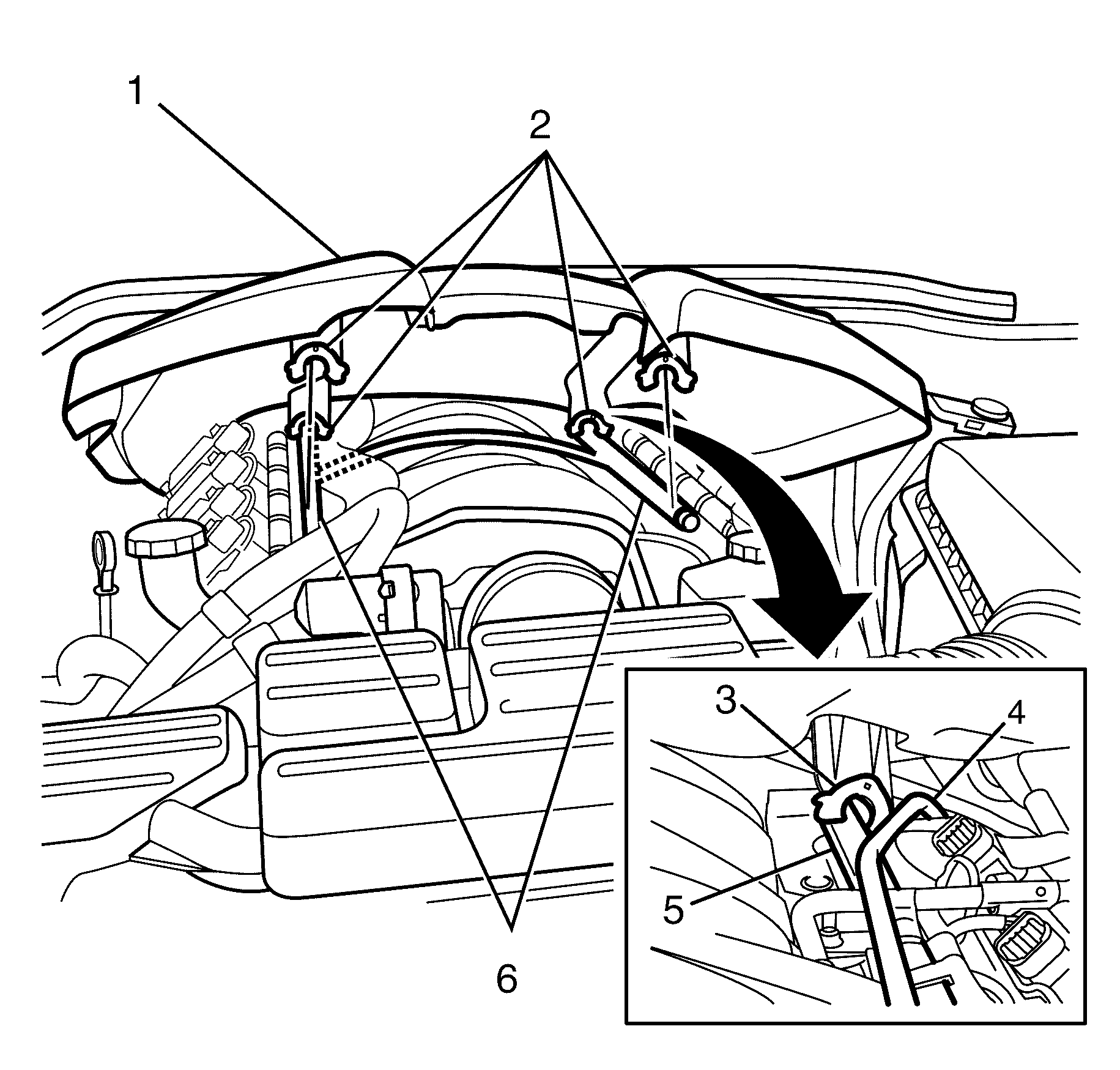 1
2
3
4
5
6