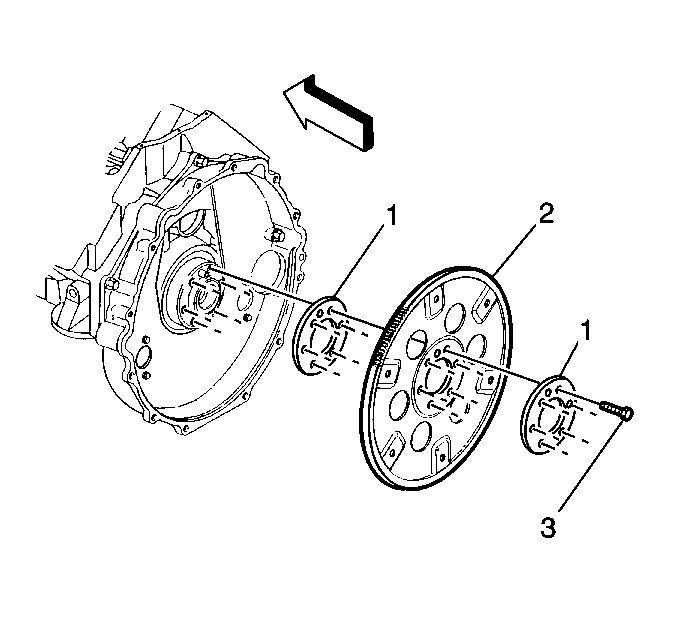 1
2
1
3