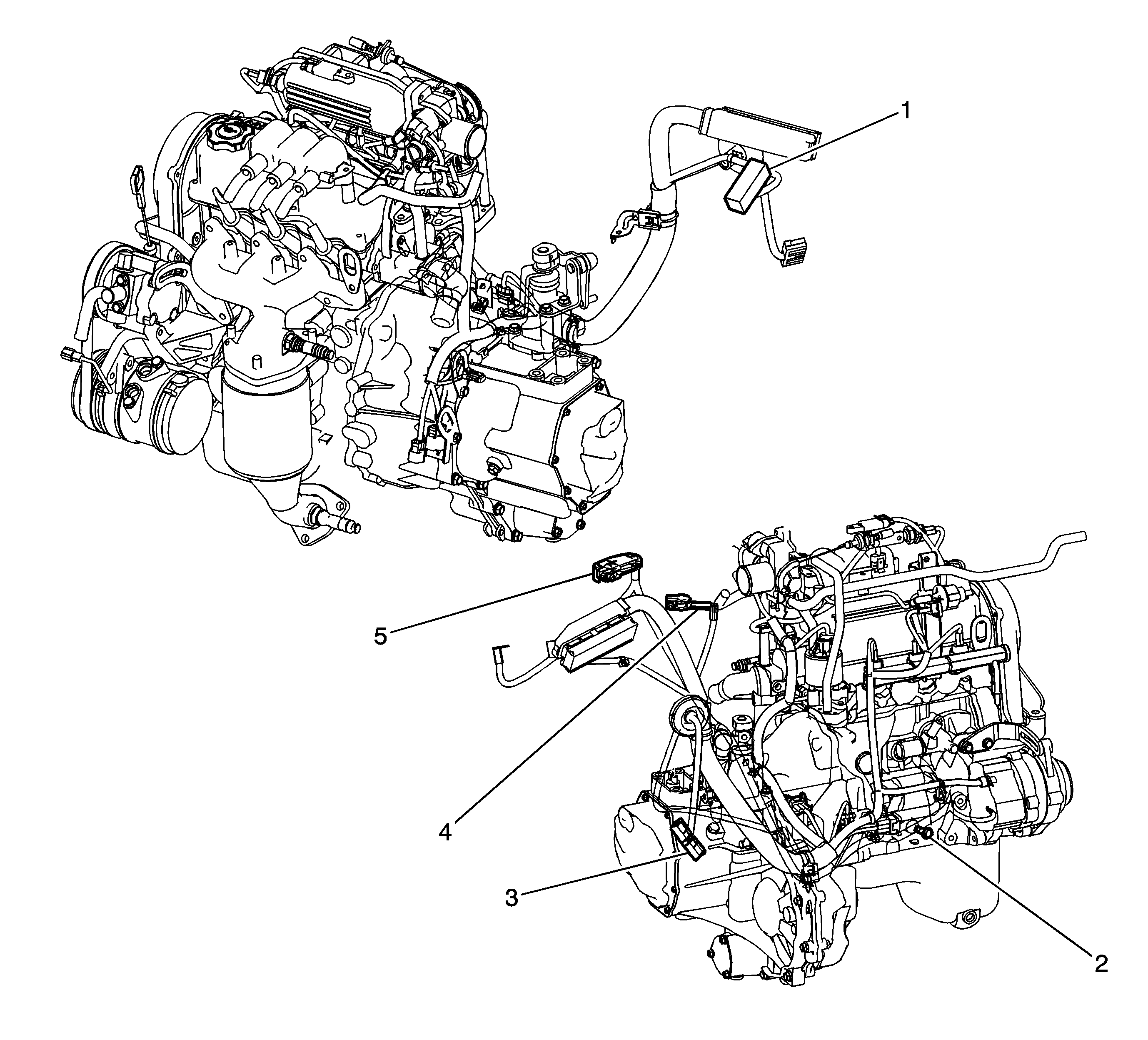 1

5

4

3

2