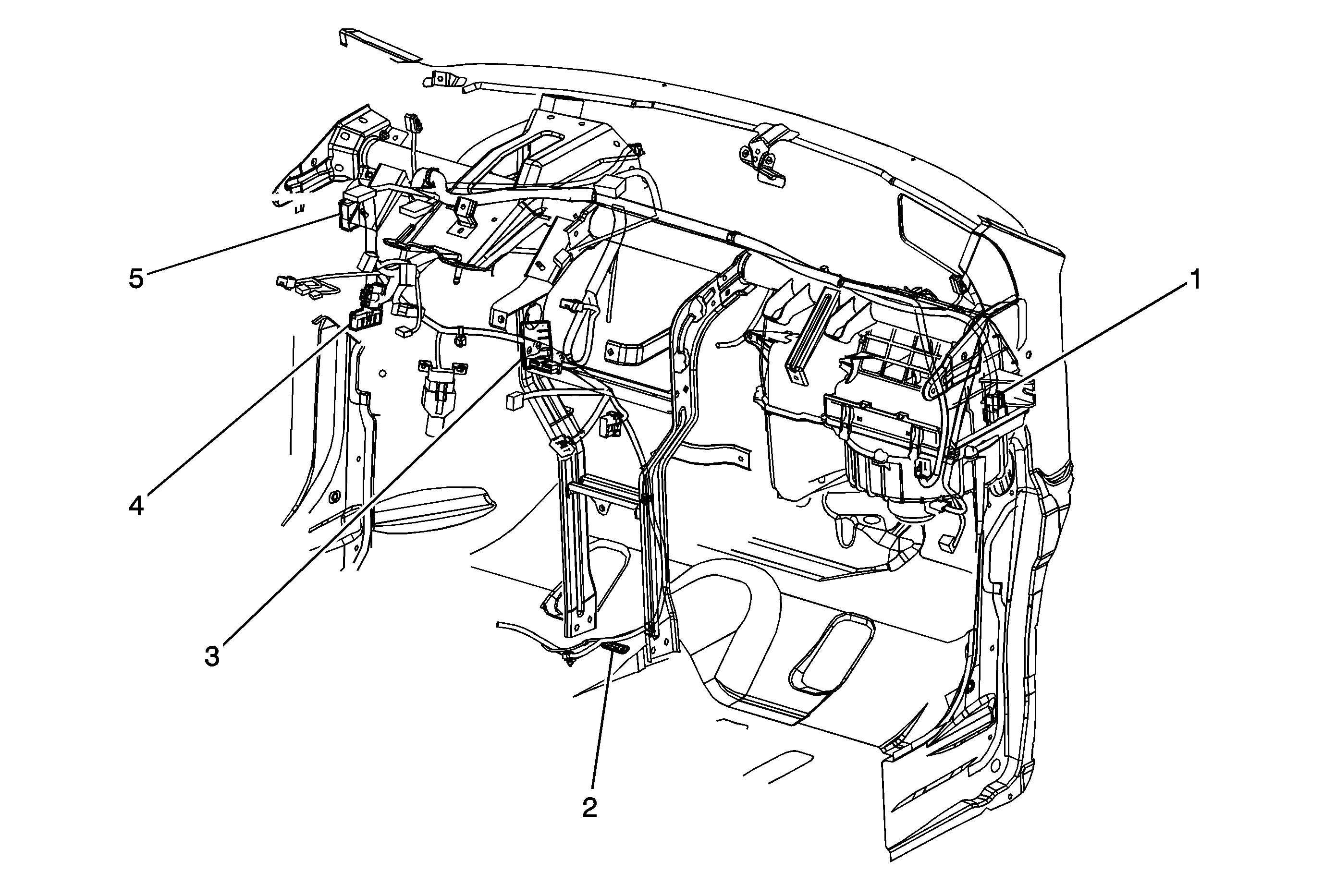 5
1
4
3
2