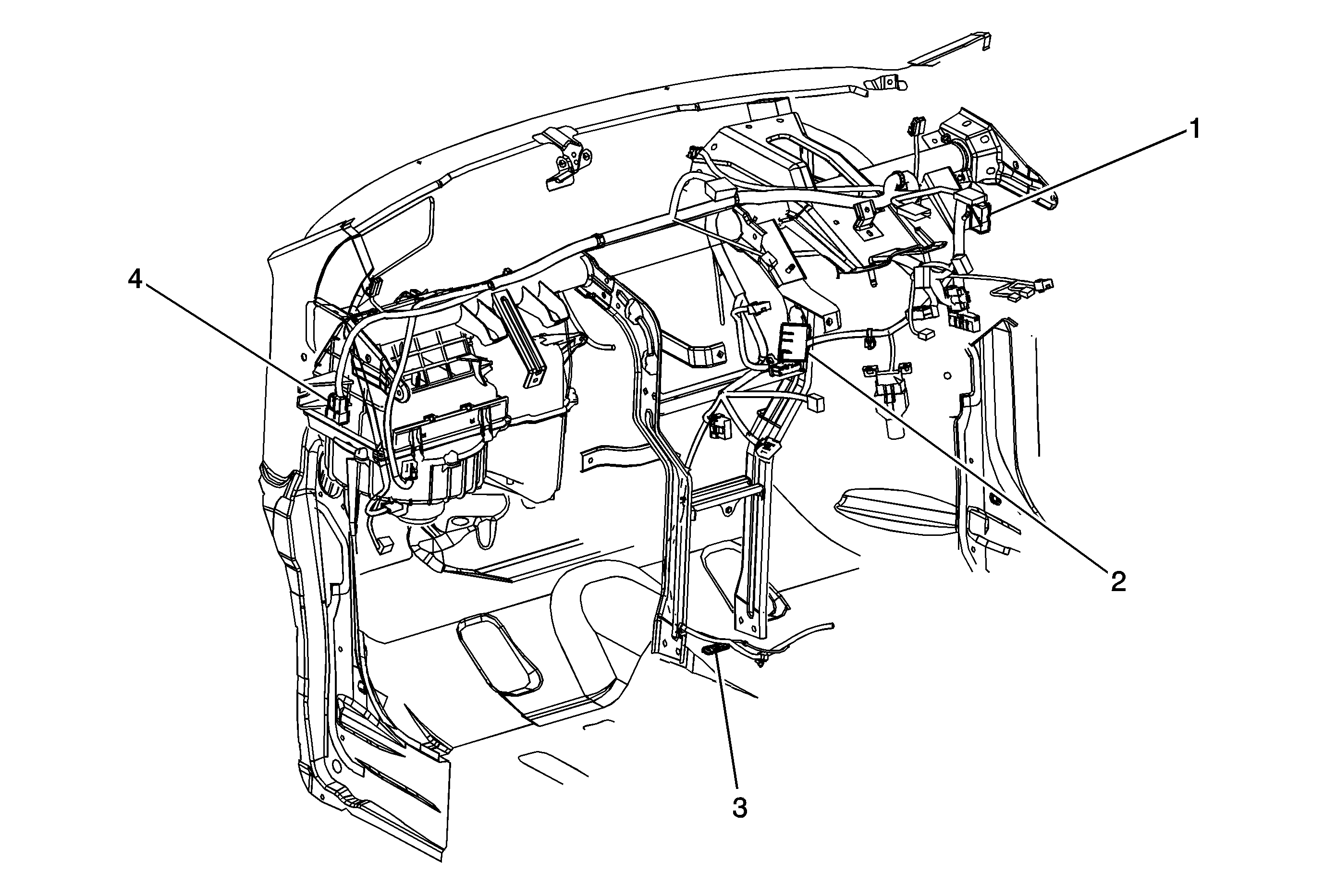 1
4
2
3