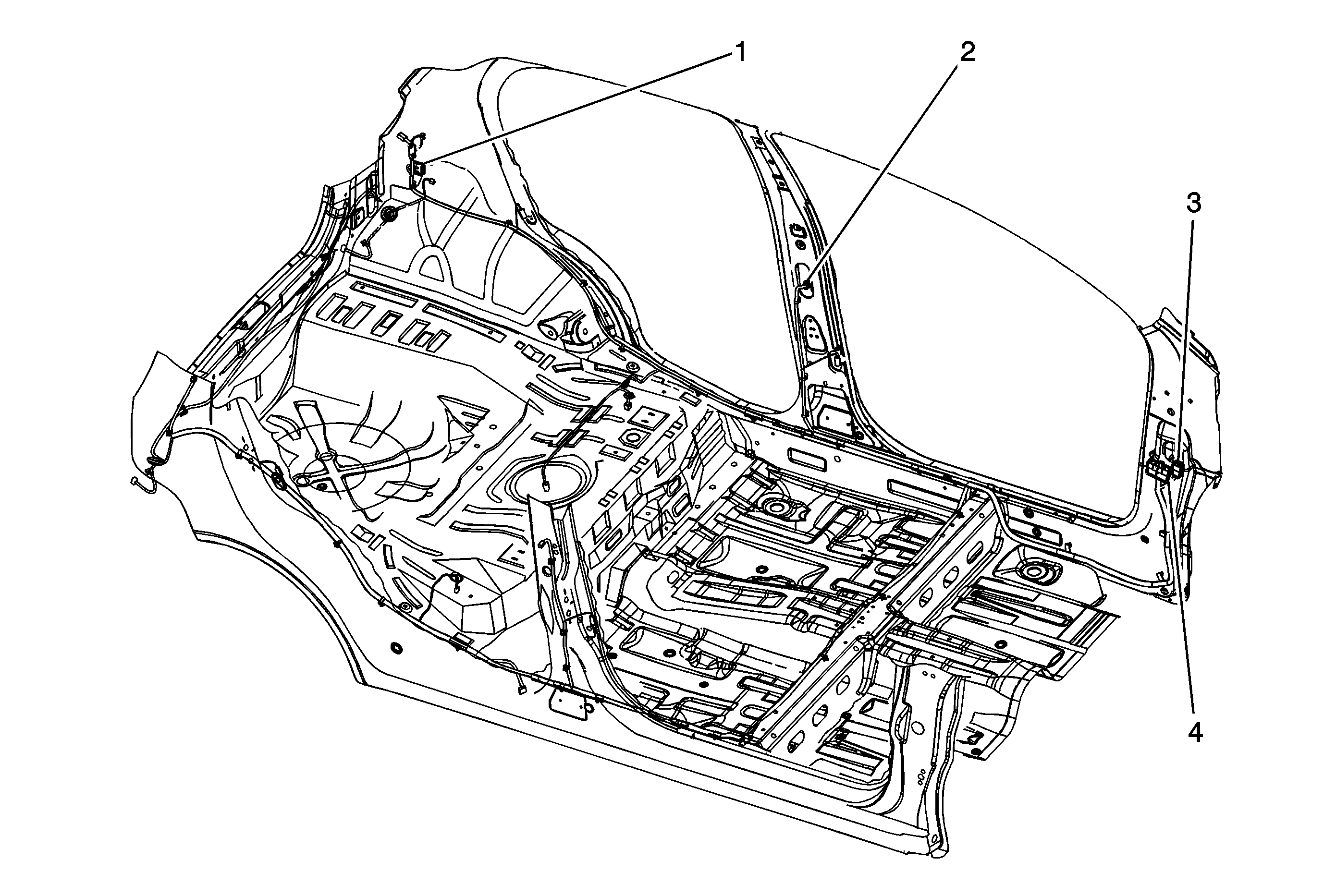 1
2
3
4