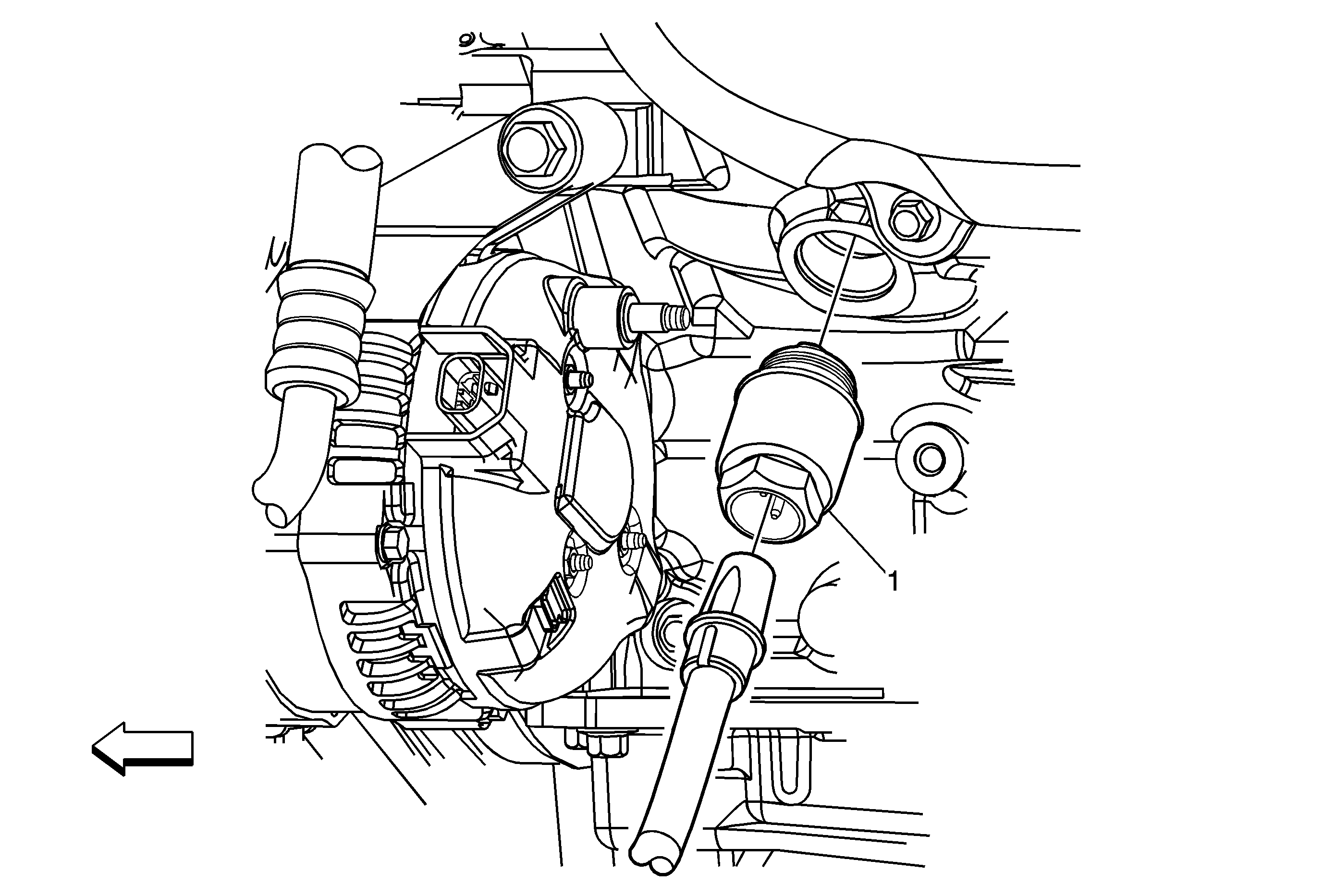 1