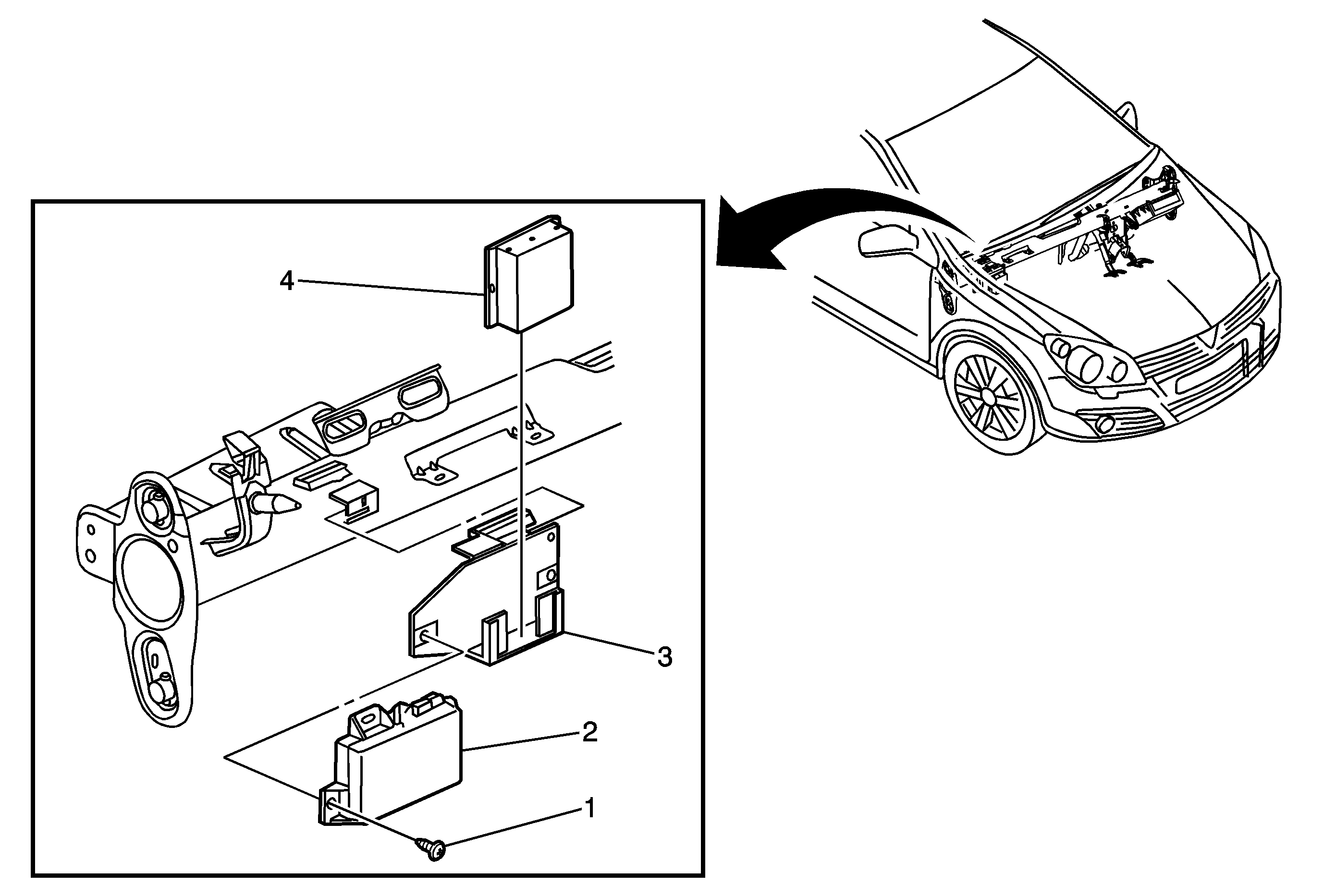 4
3
2
1