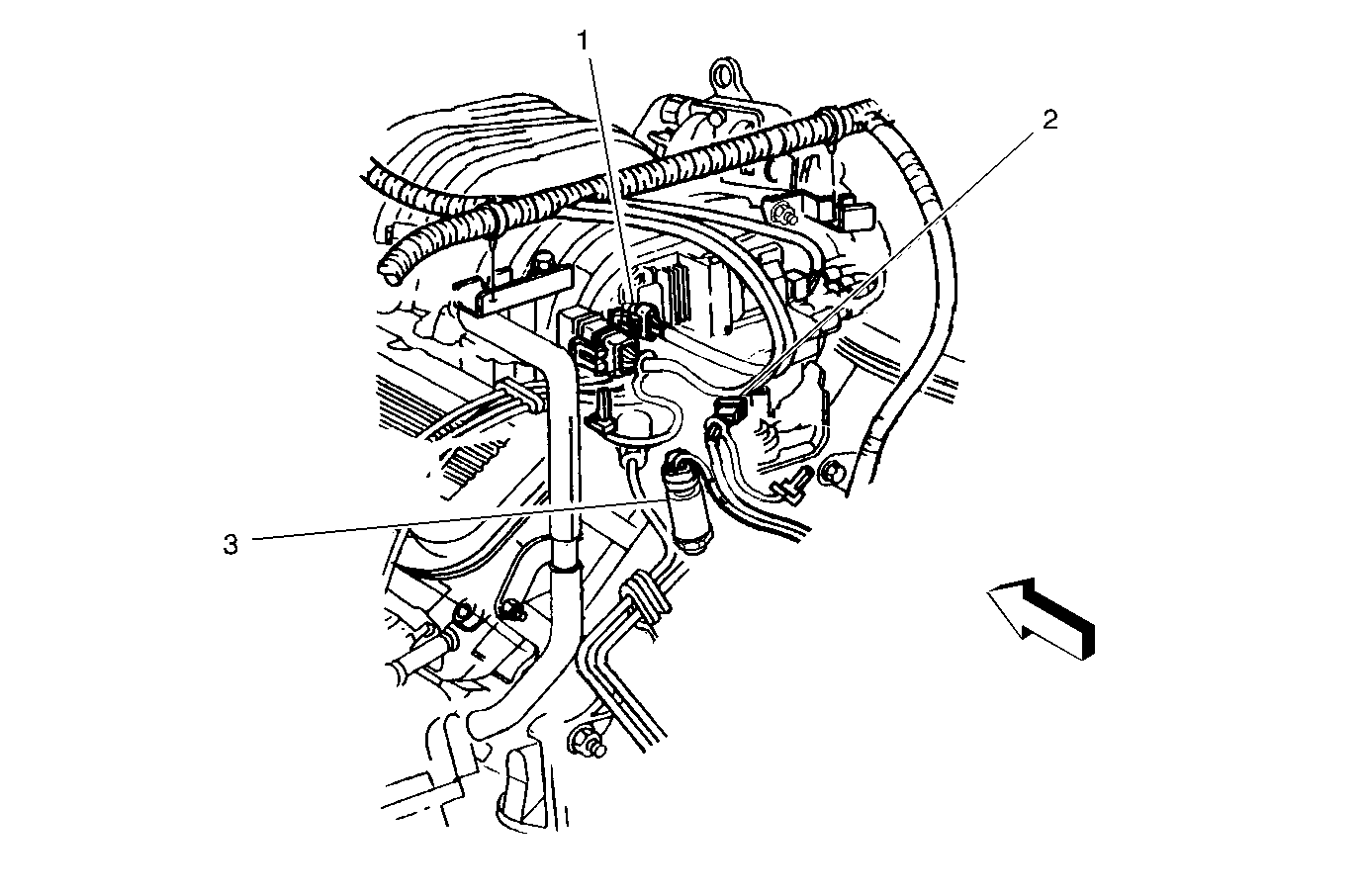 1
2
3