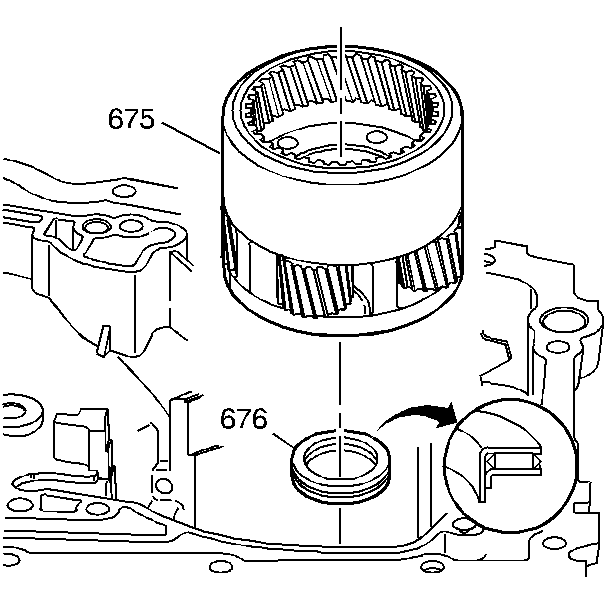 675

676