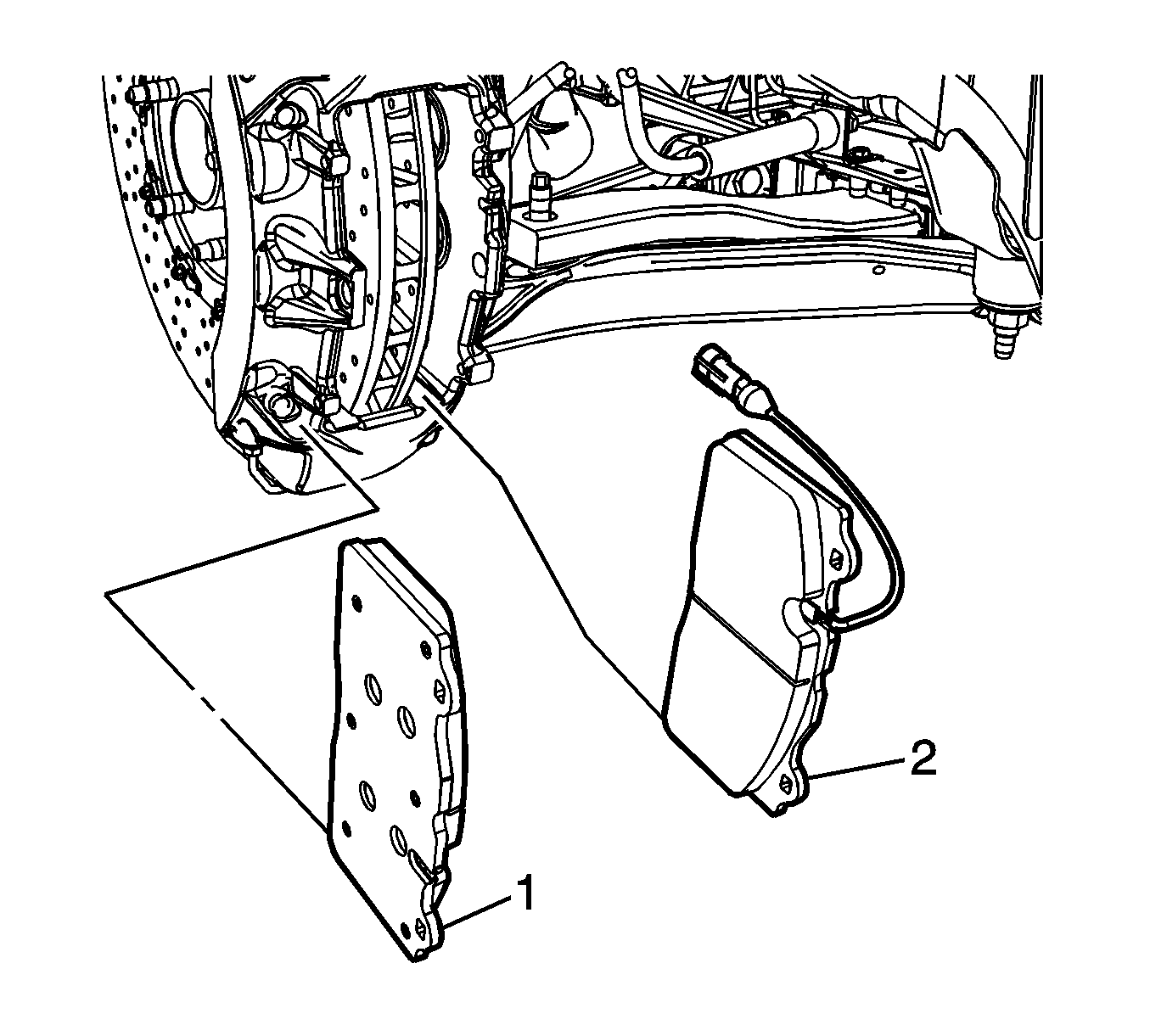 2

1