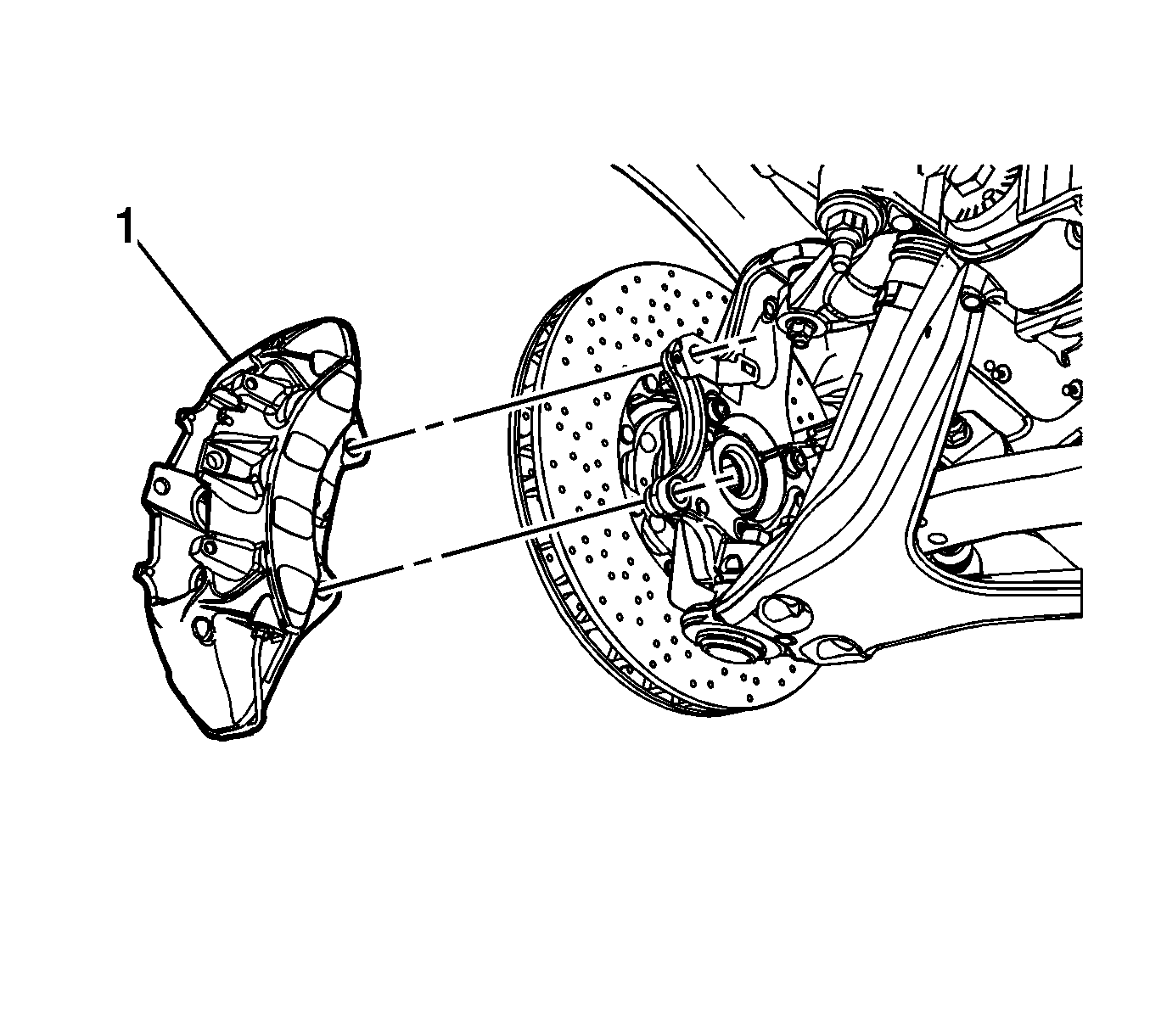 1