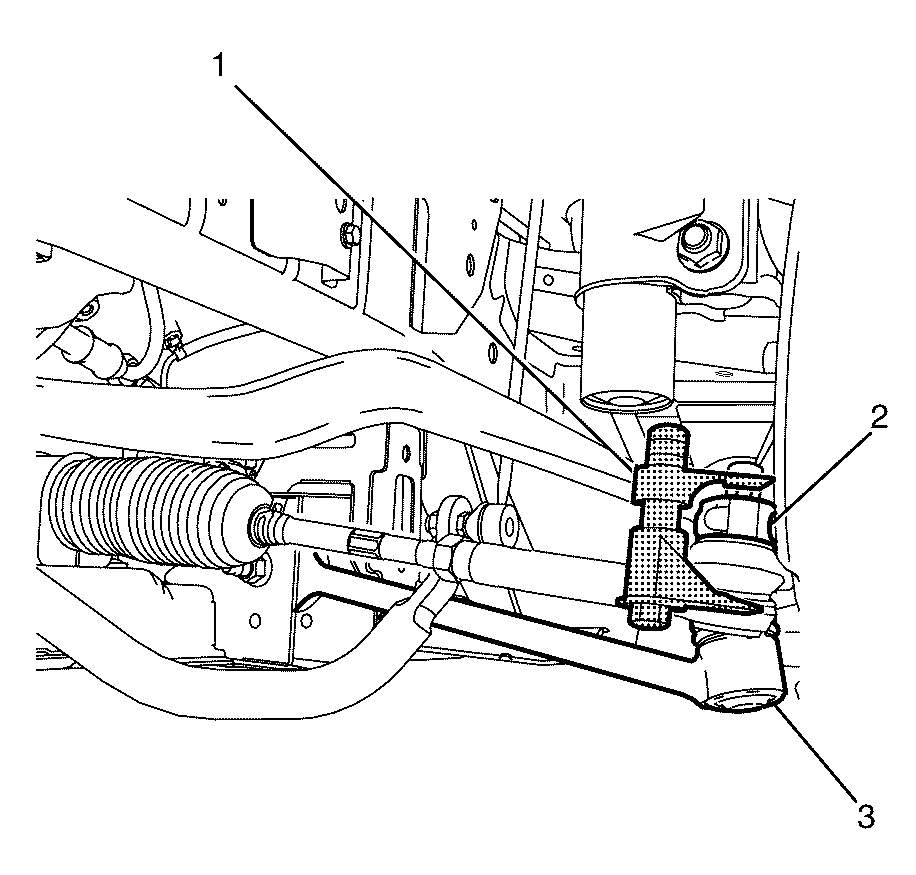 1
2
3