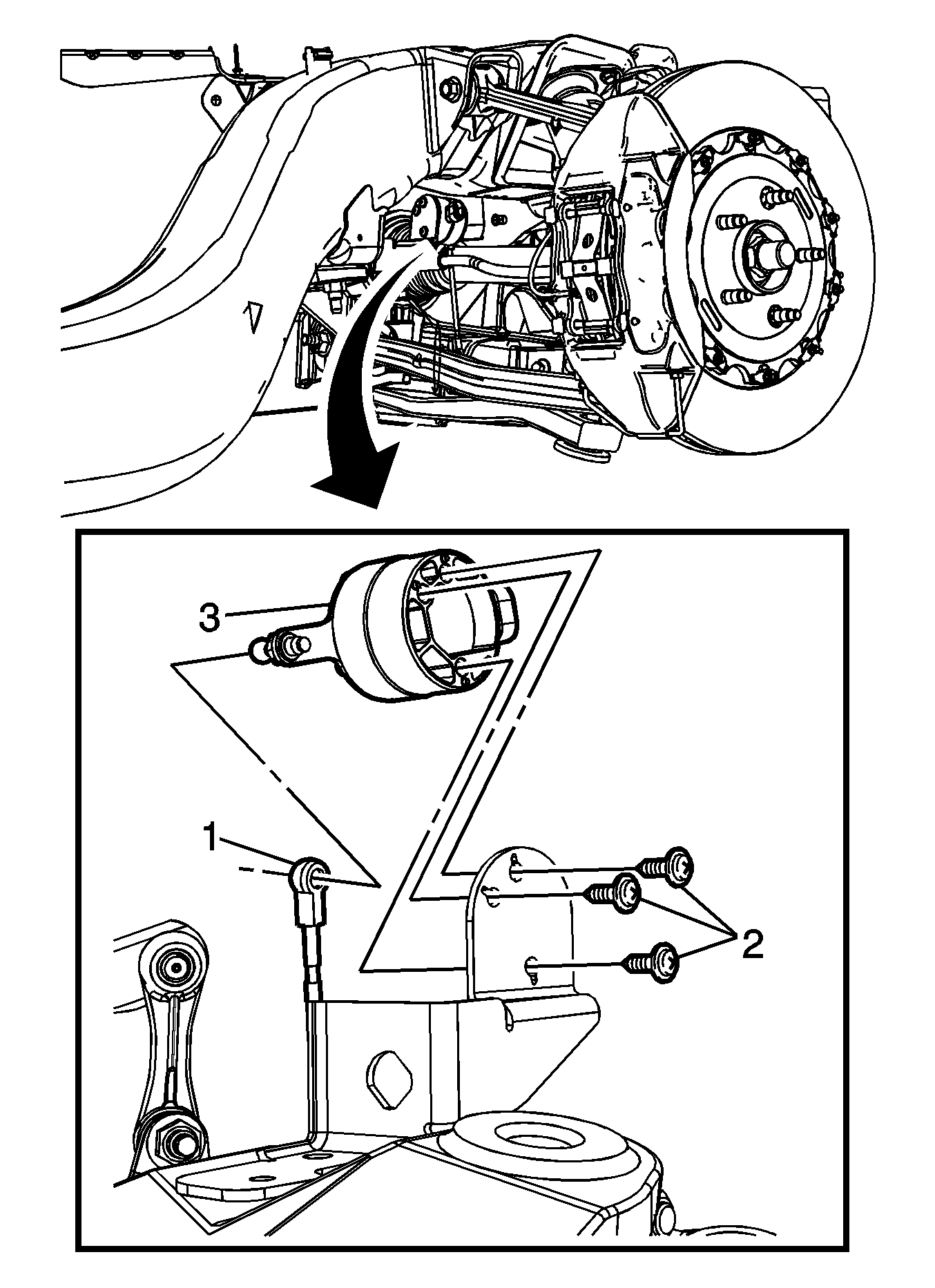 3
1
2