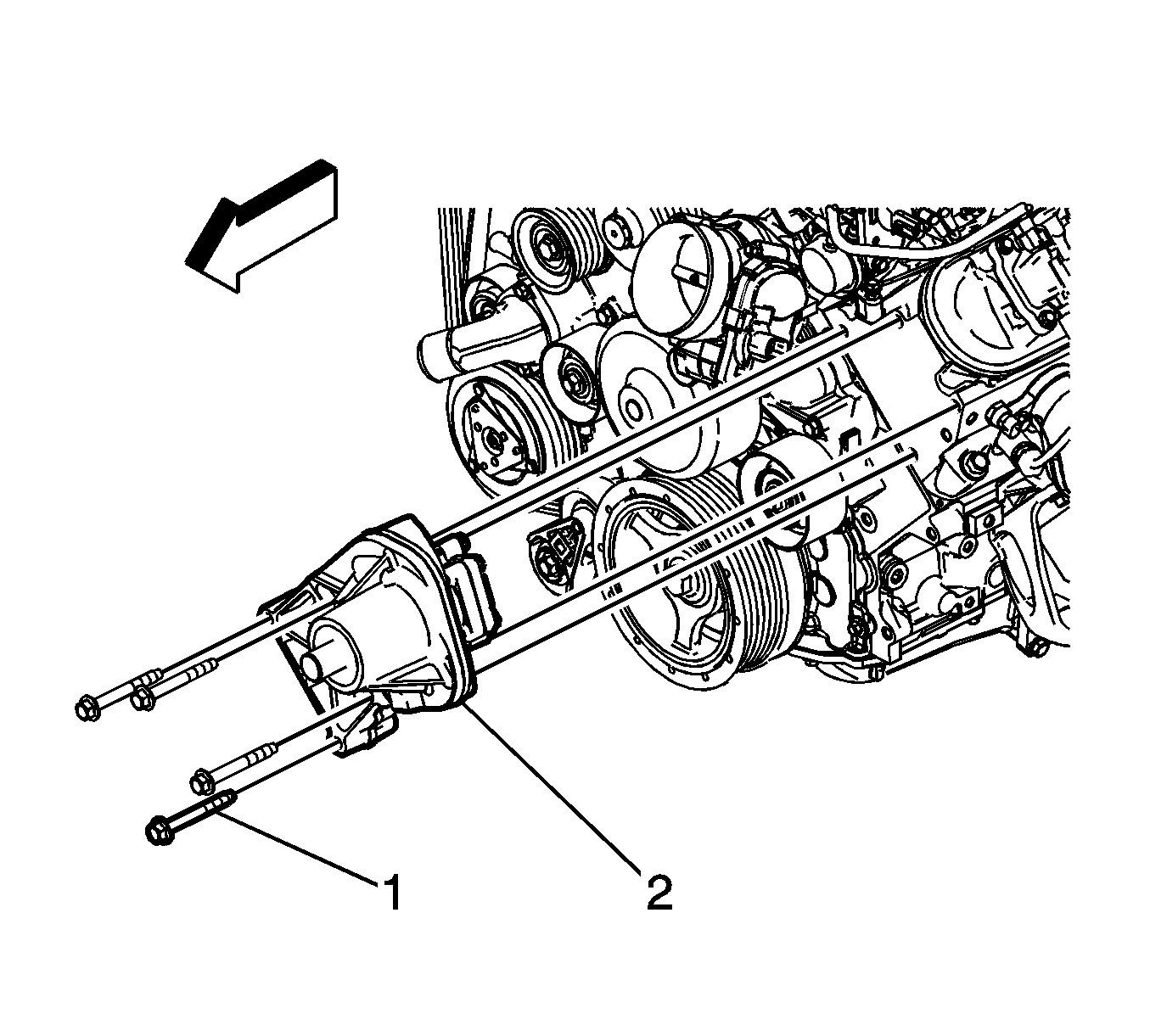 1
2