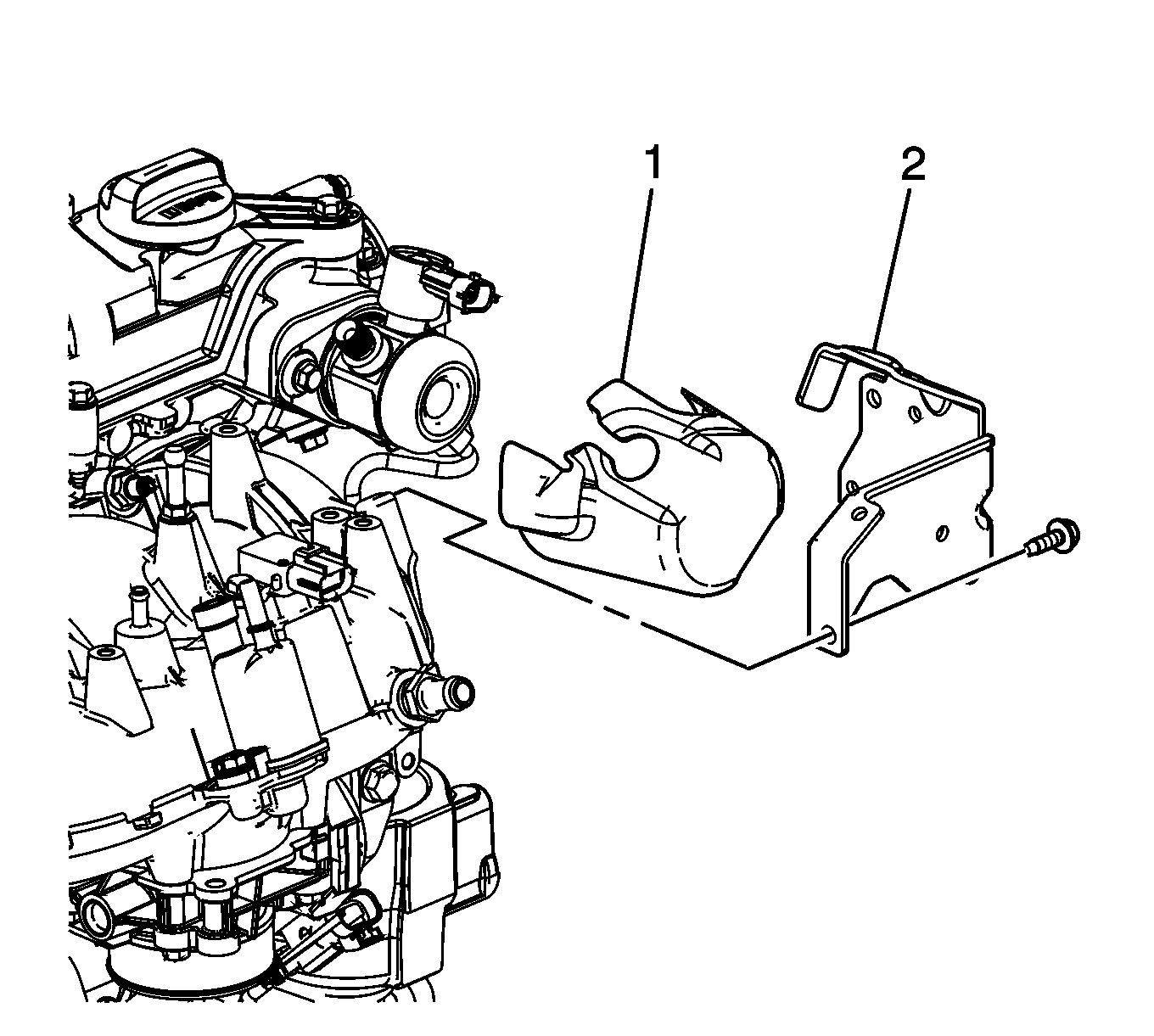 1
2