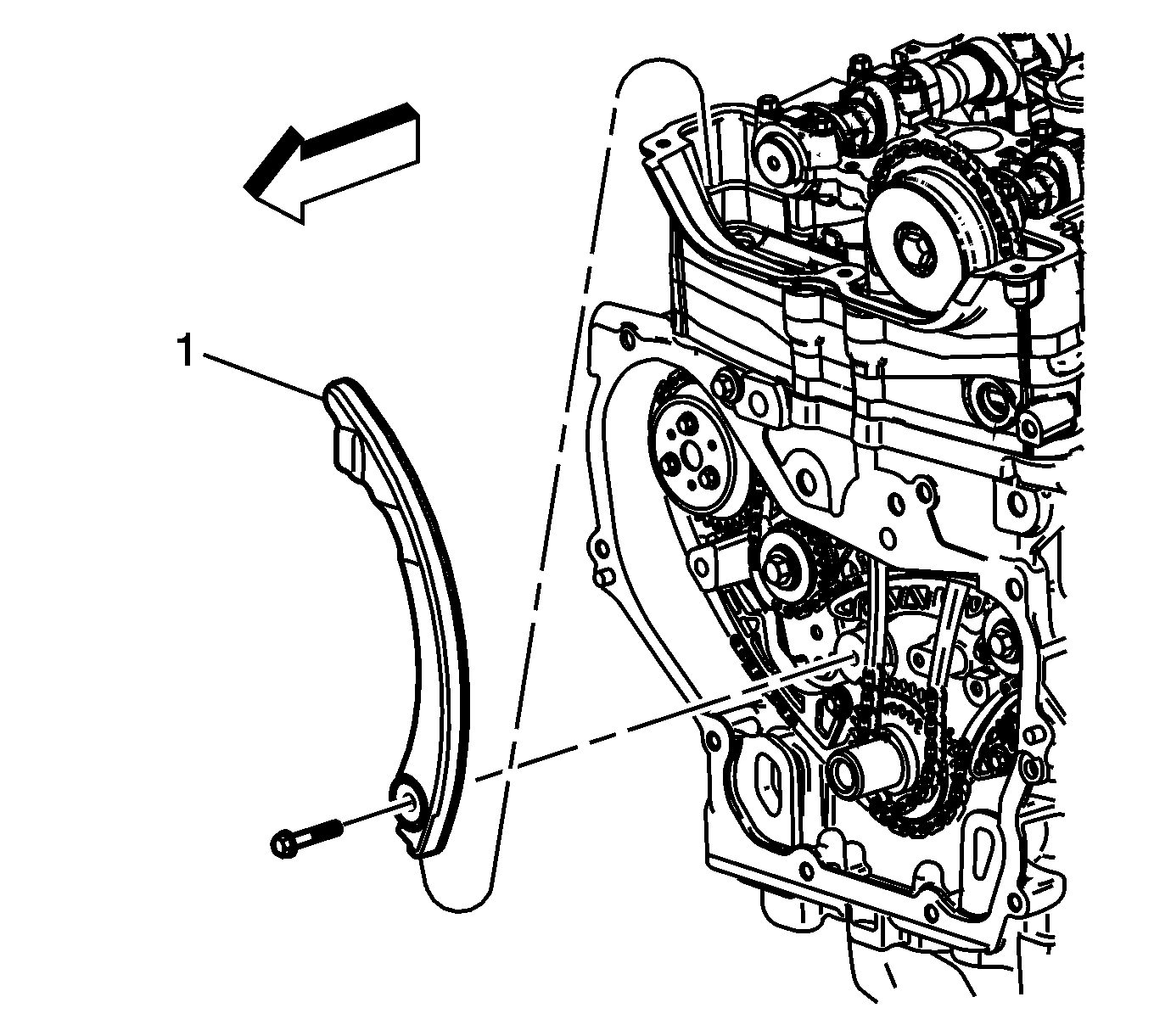 1