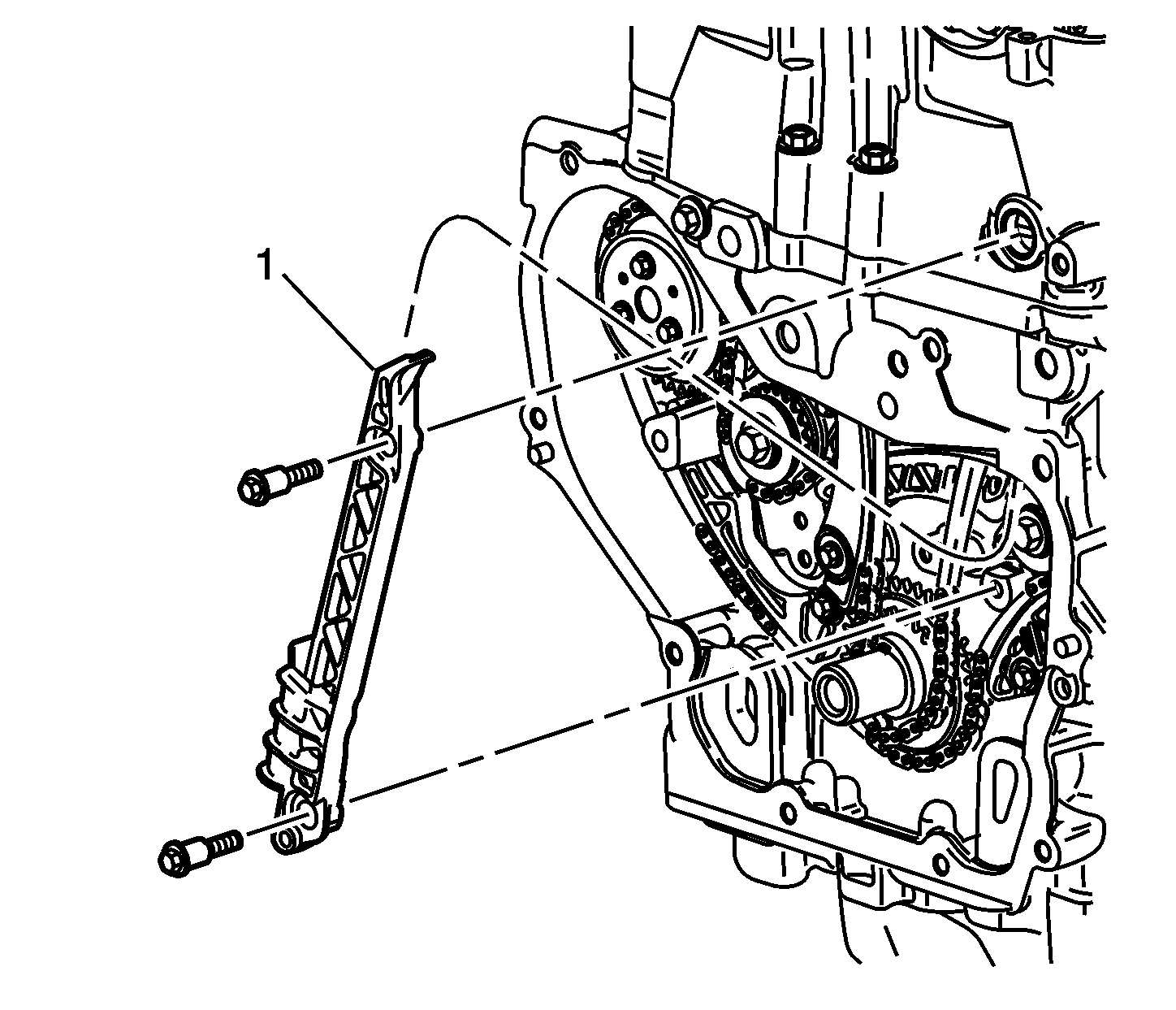 1