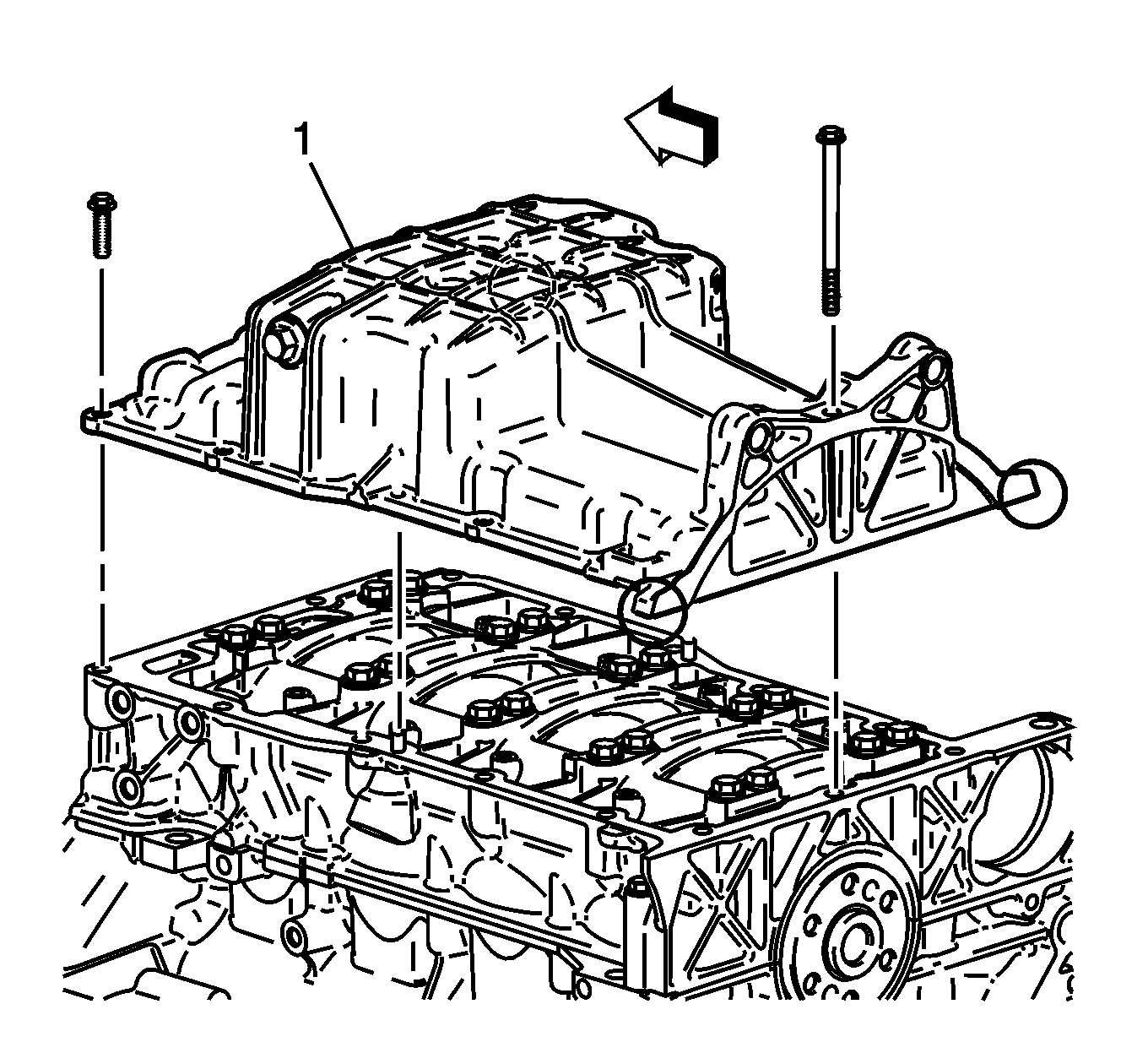 1