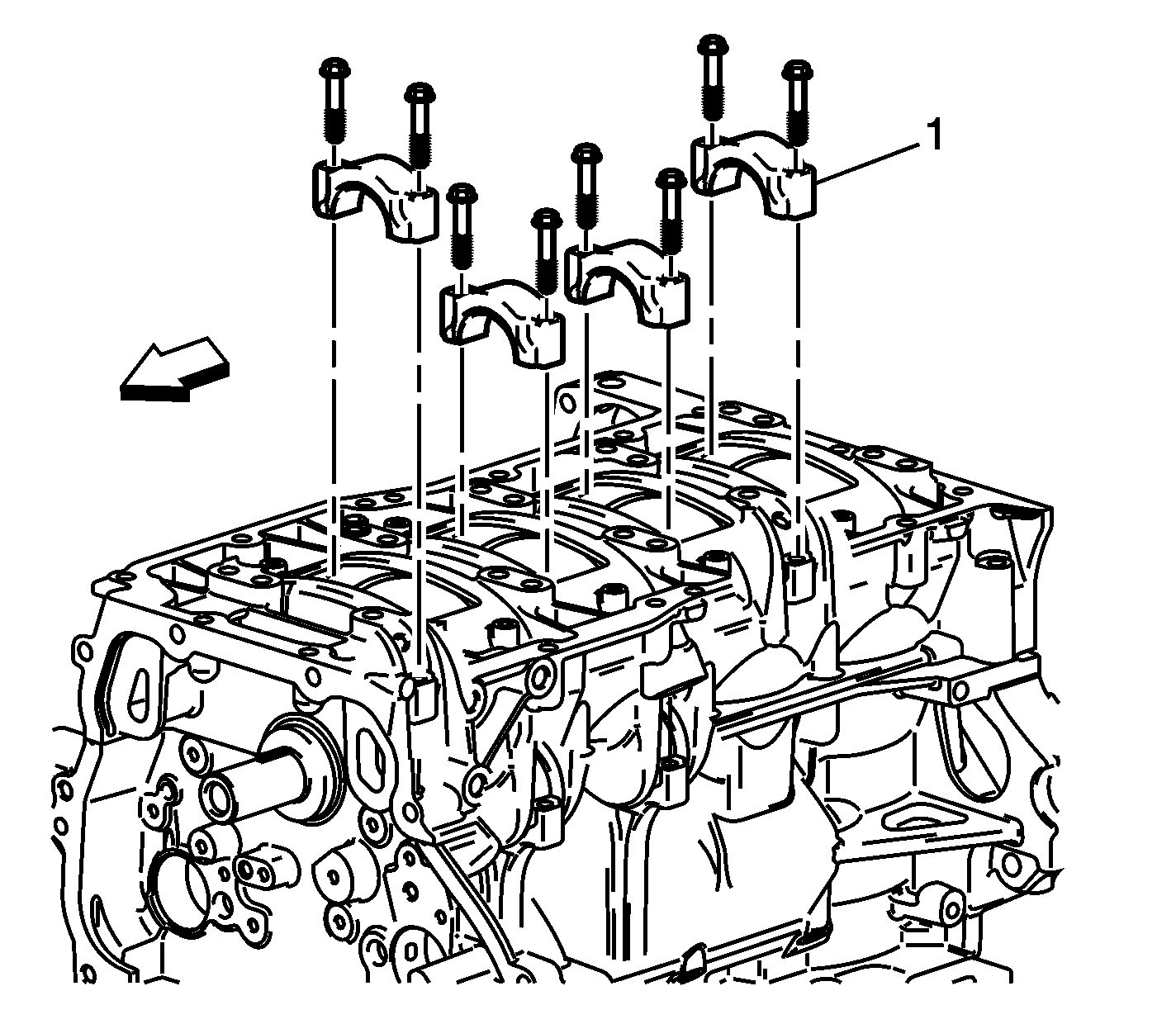 1