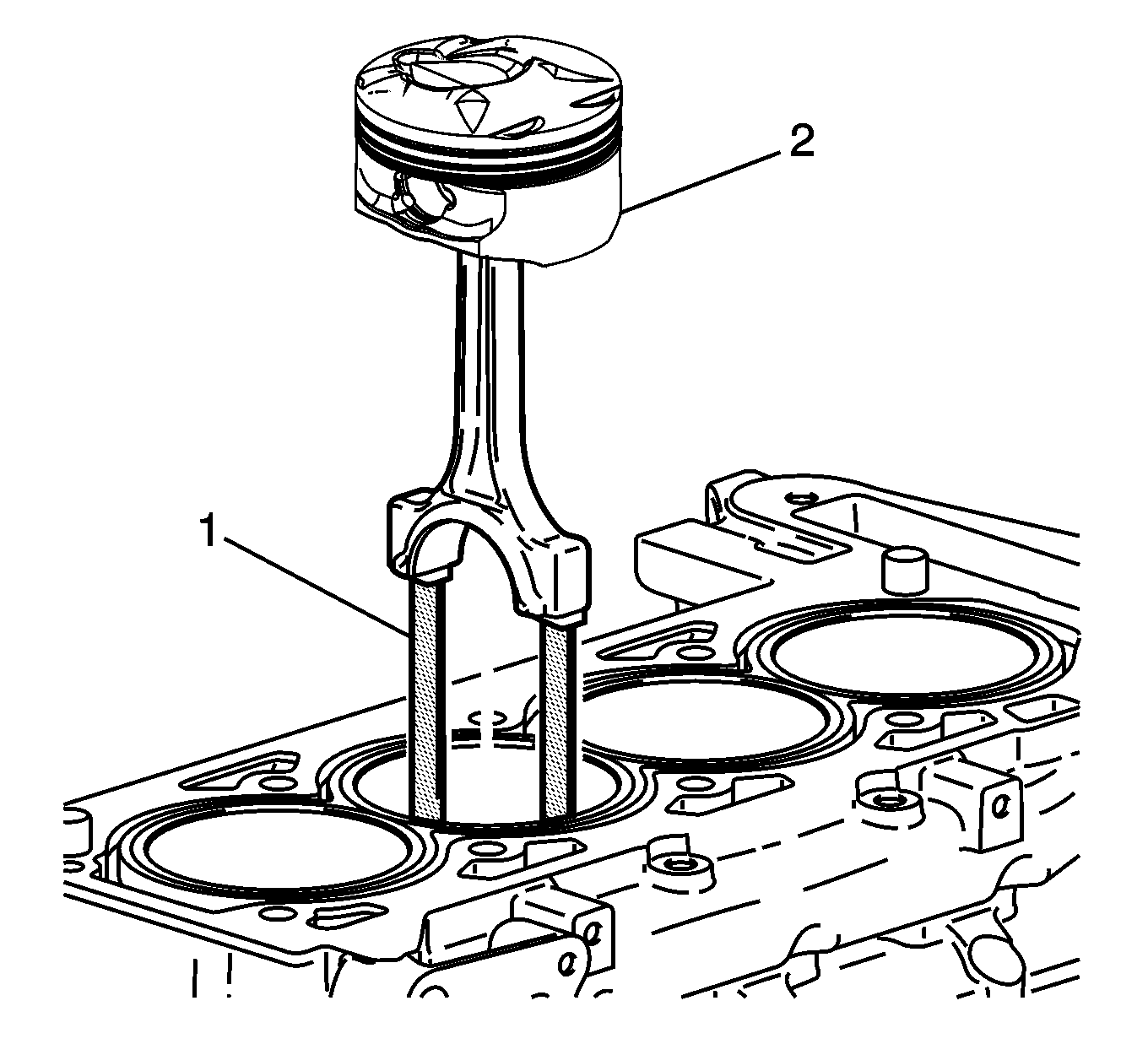 2

1