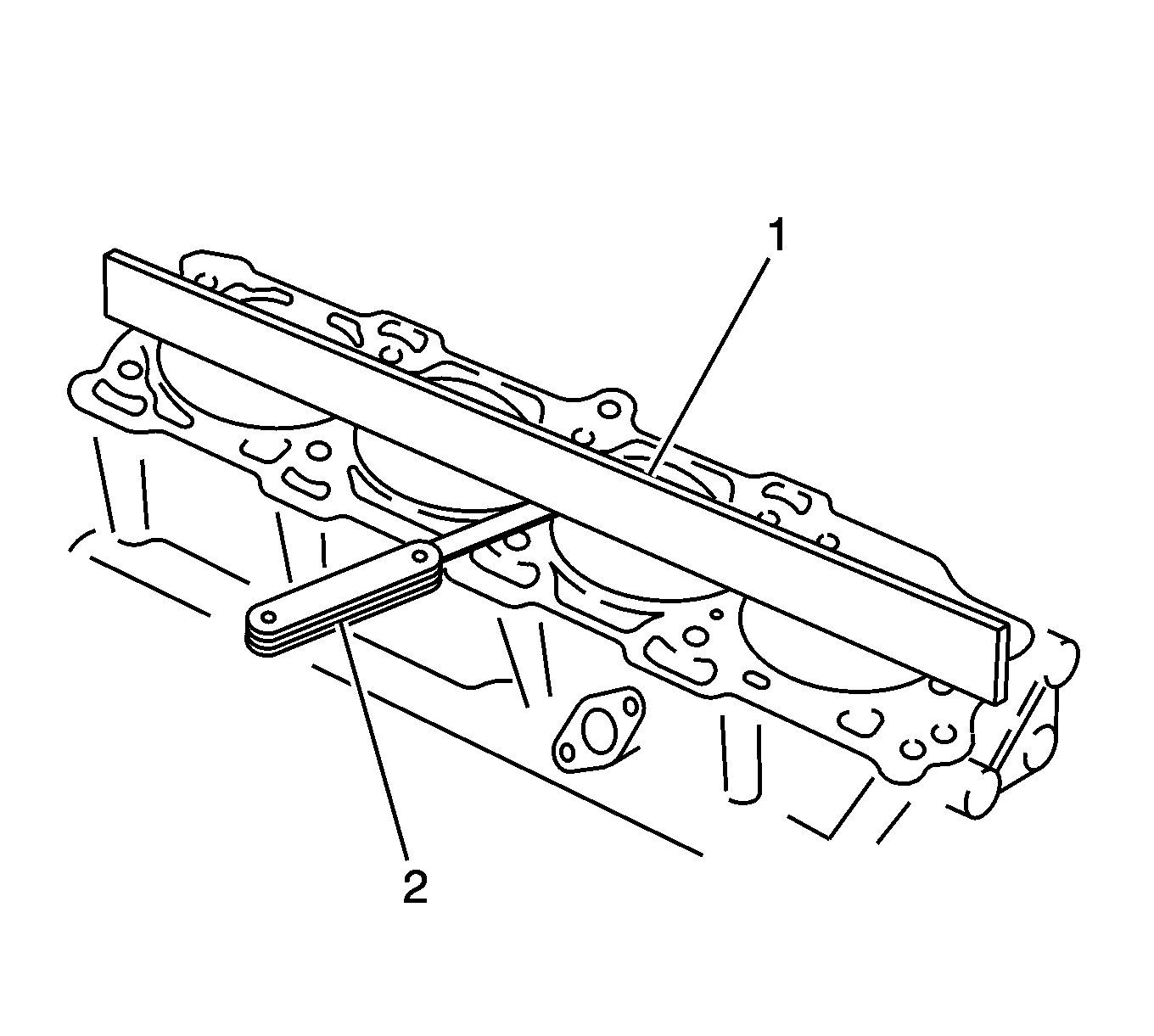 1

2