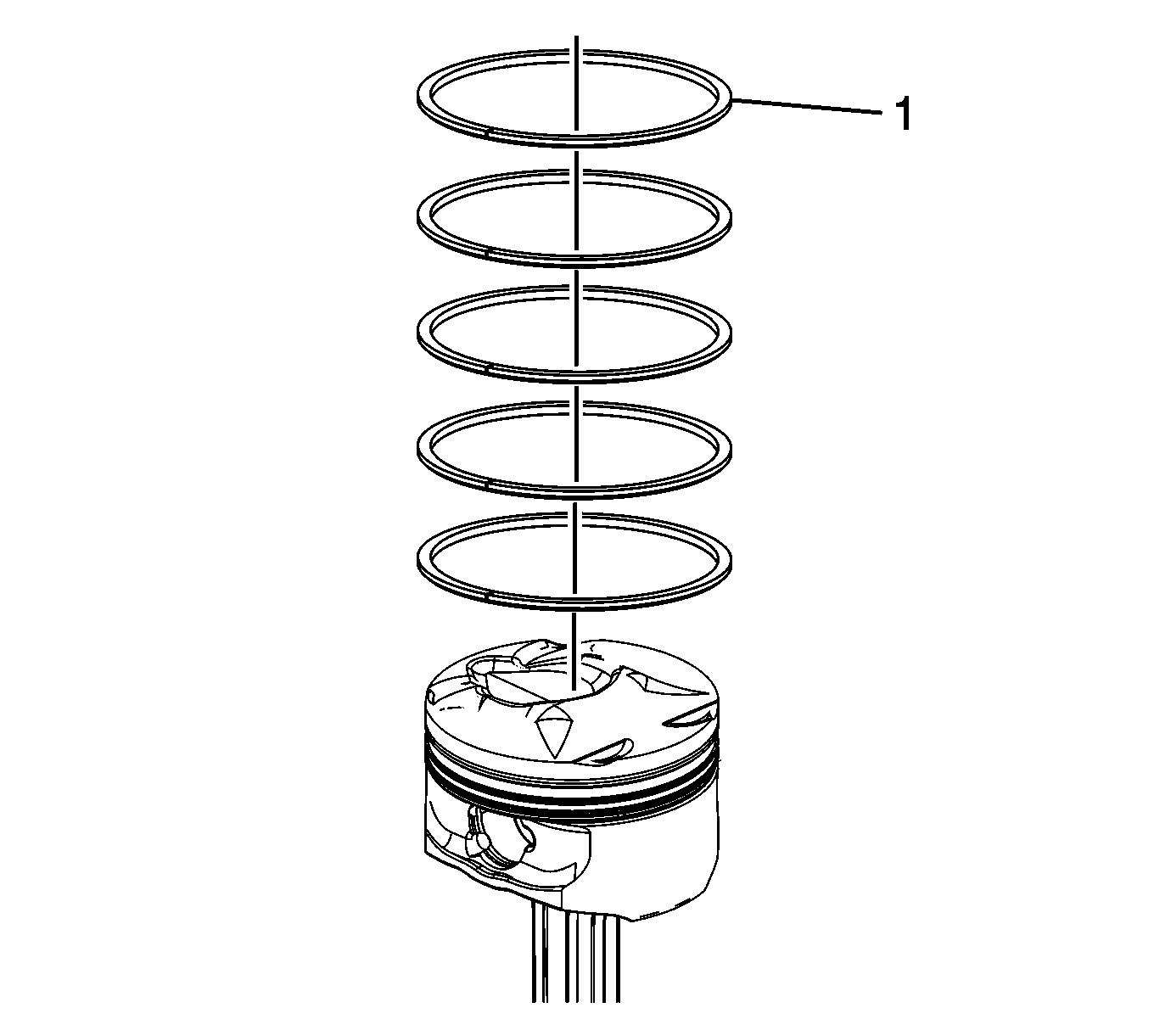 1