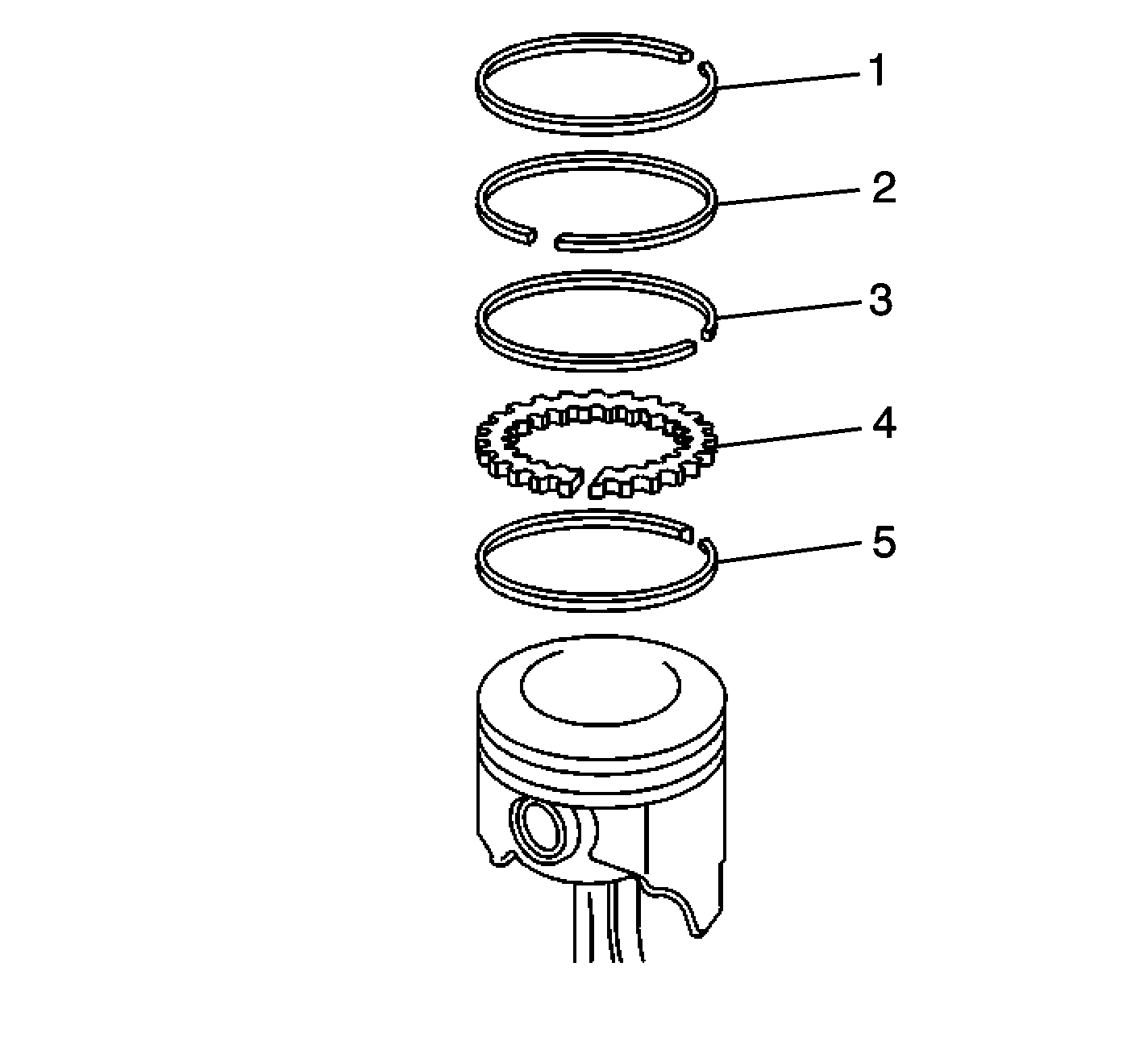 1
2
3
4
5