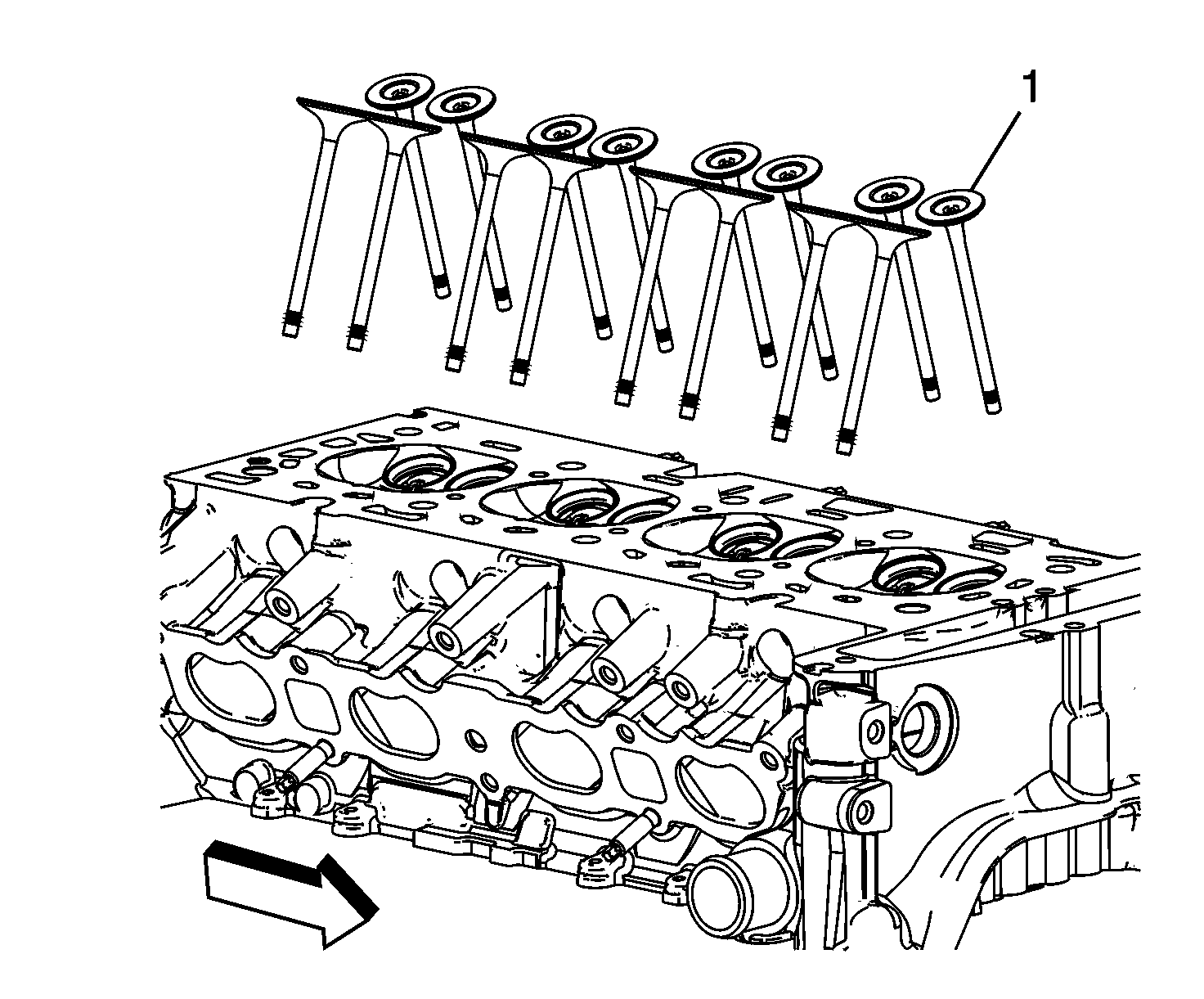 1