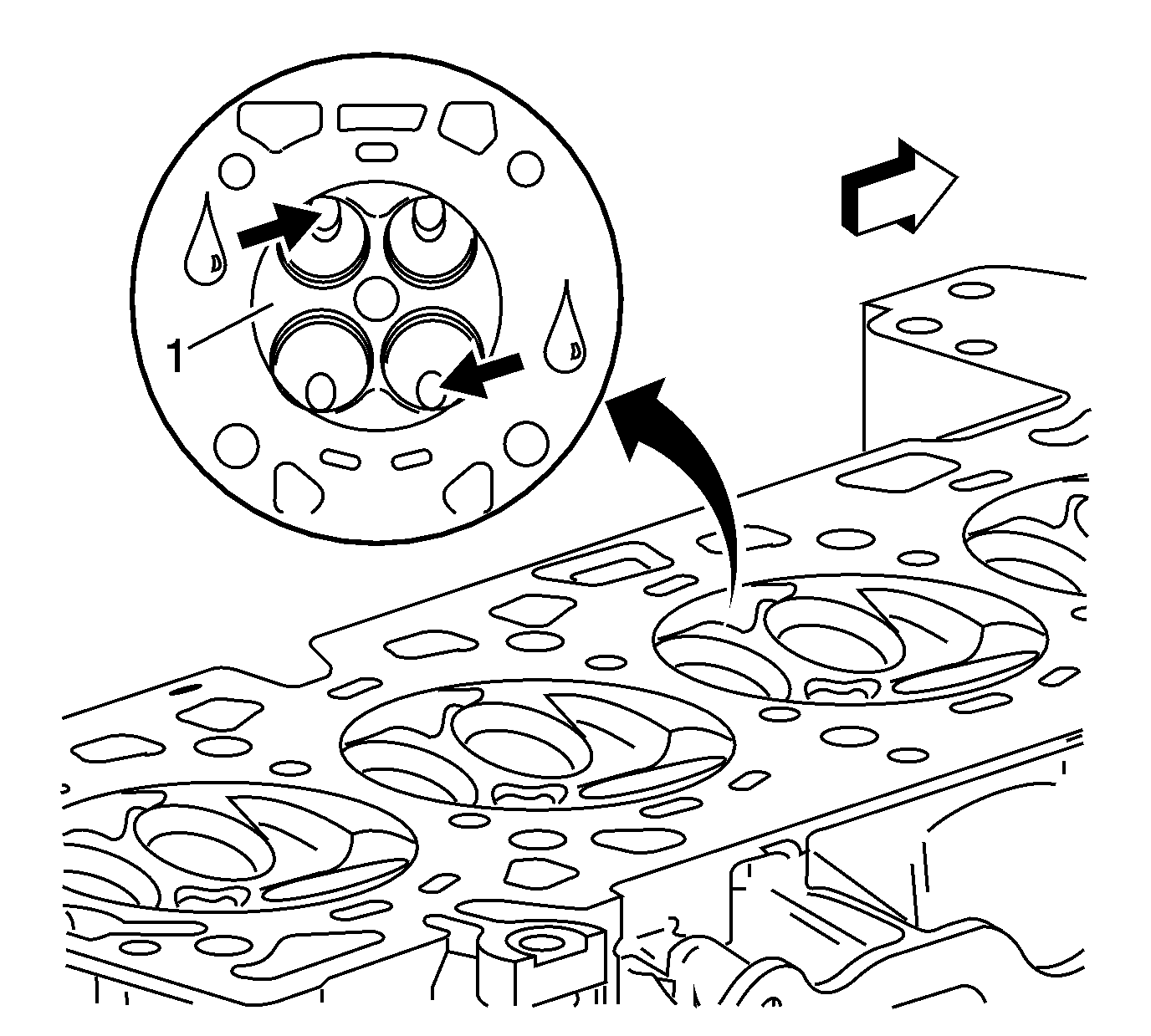 1