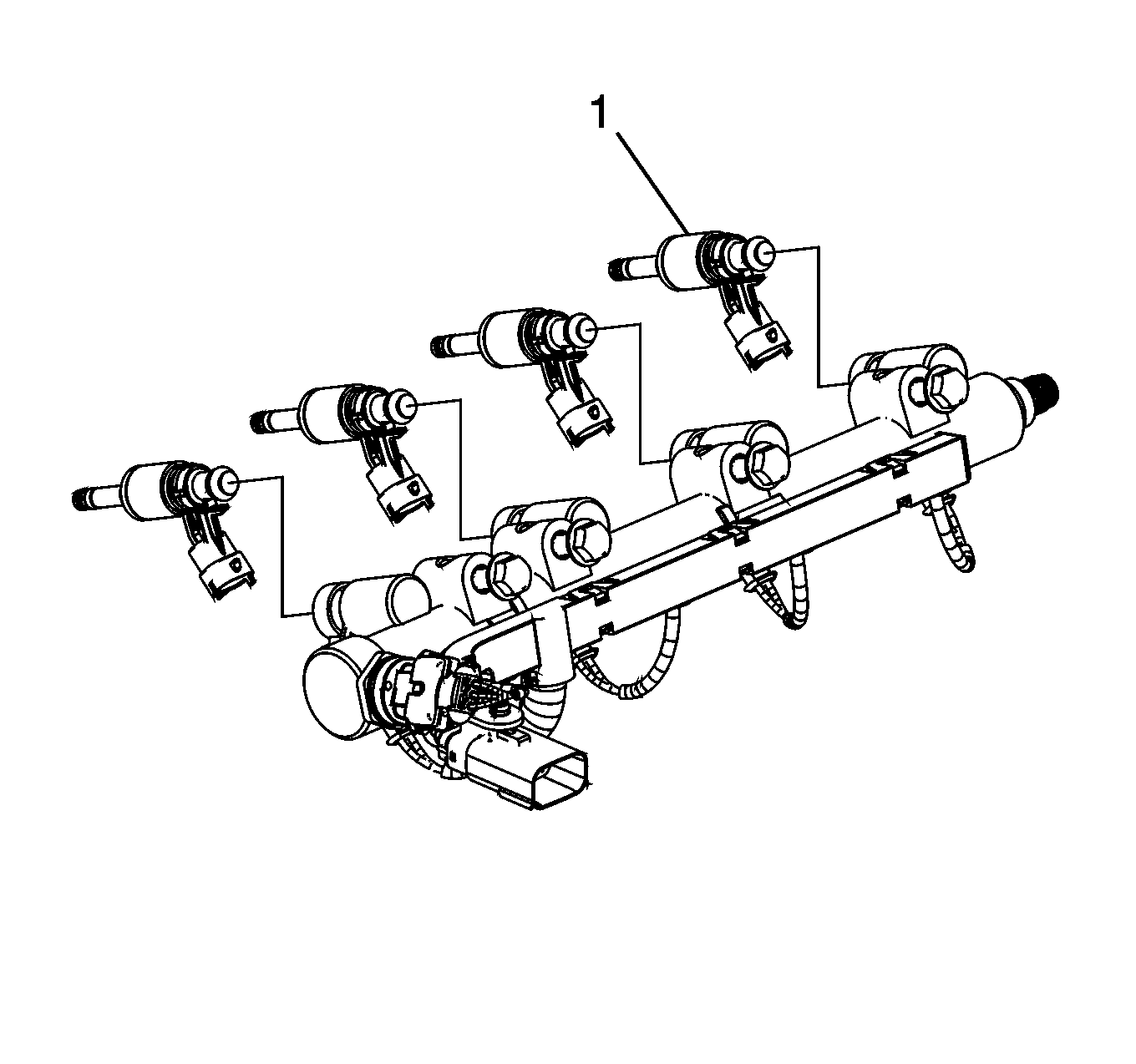 1