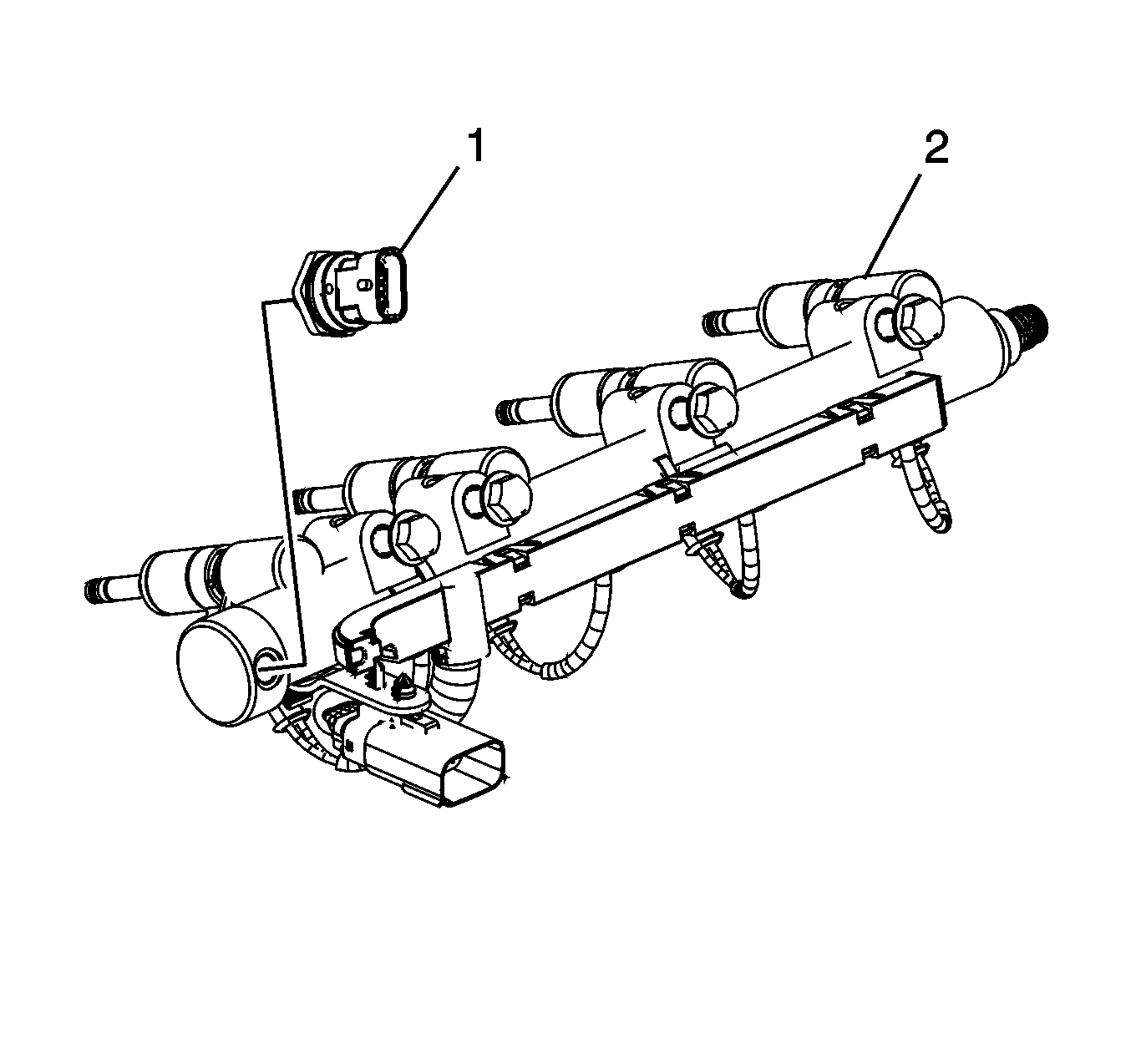 1

2