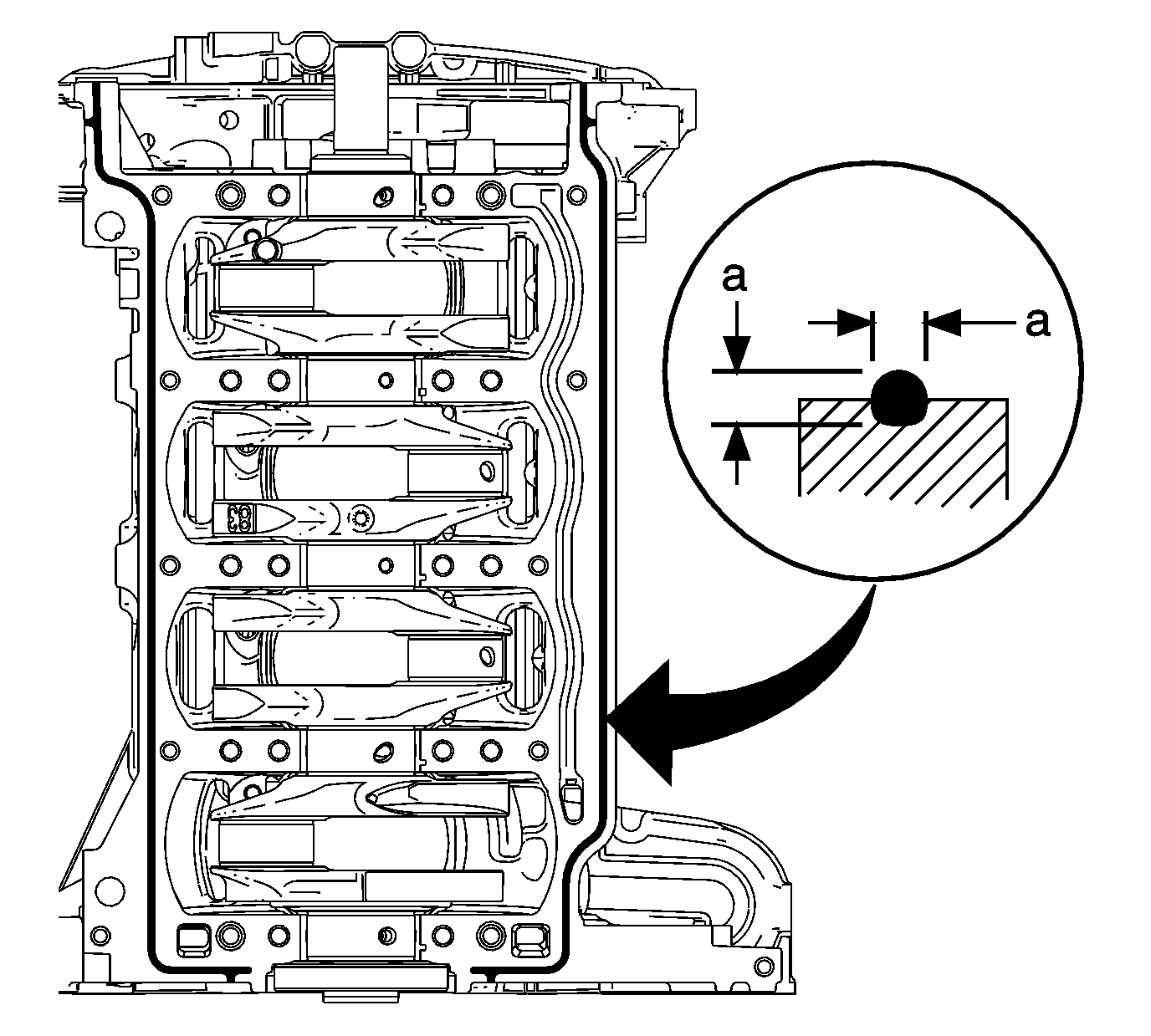 a
a