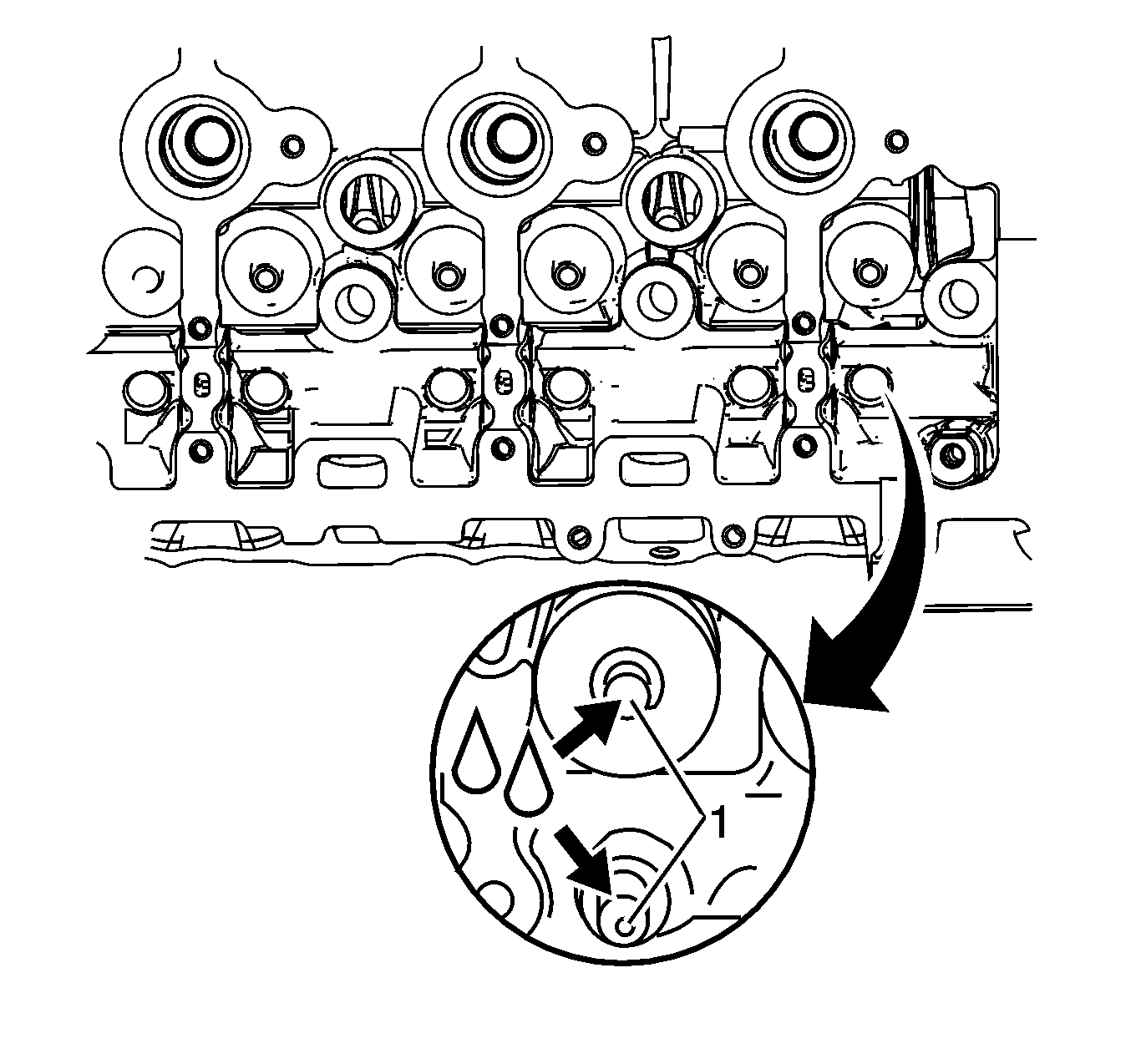 1