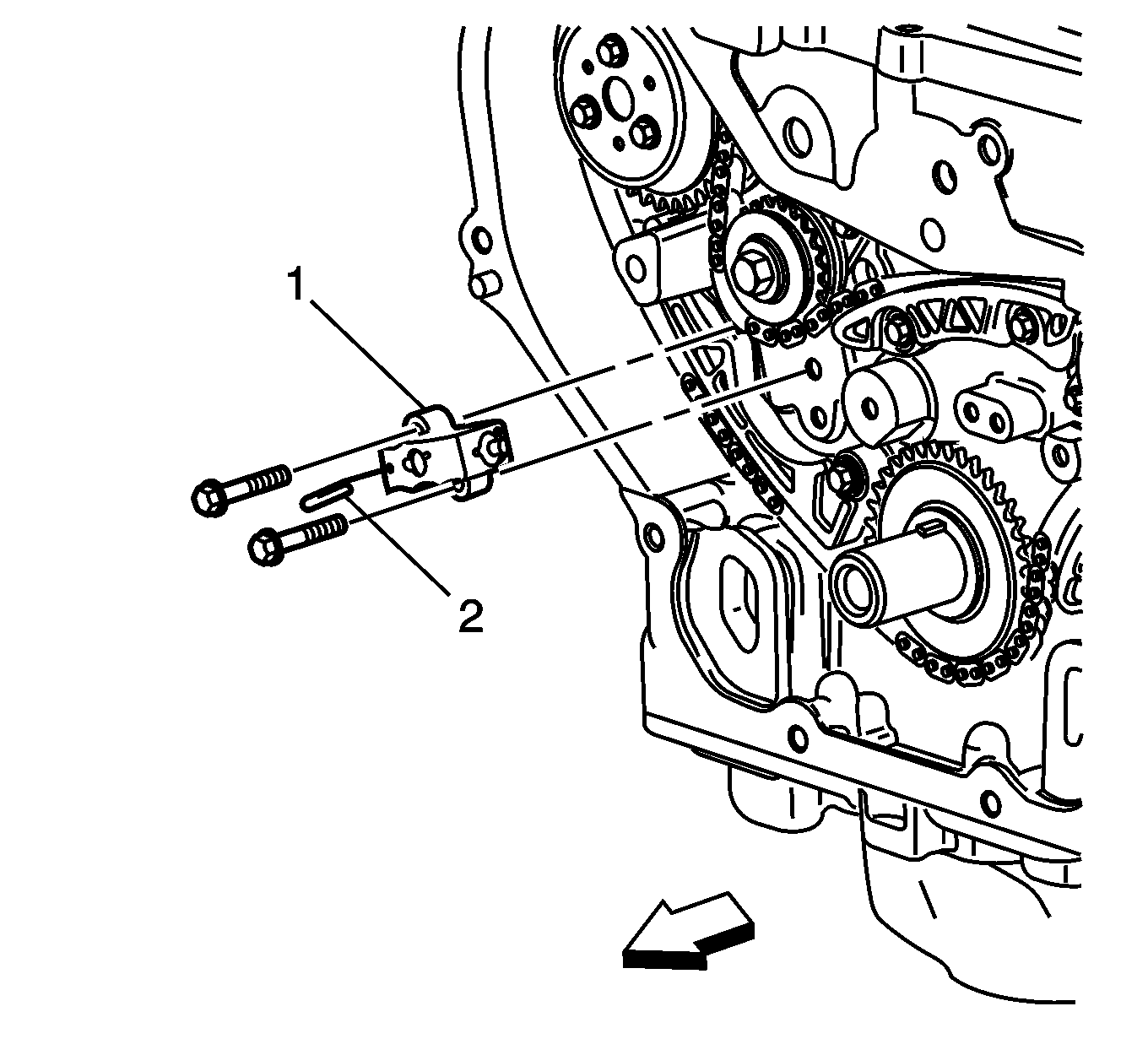 1

2