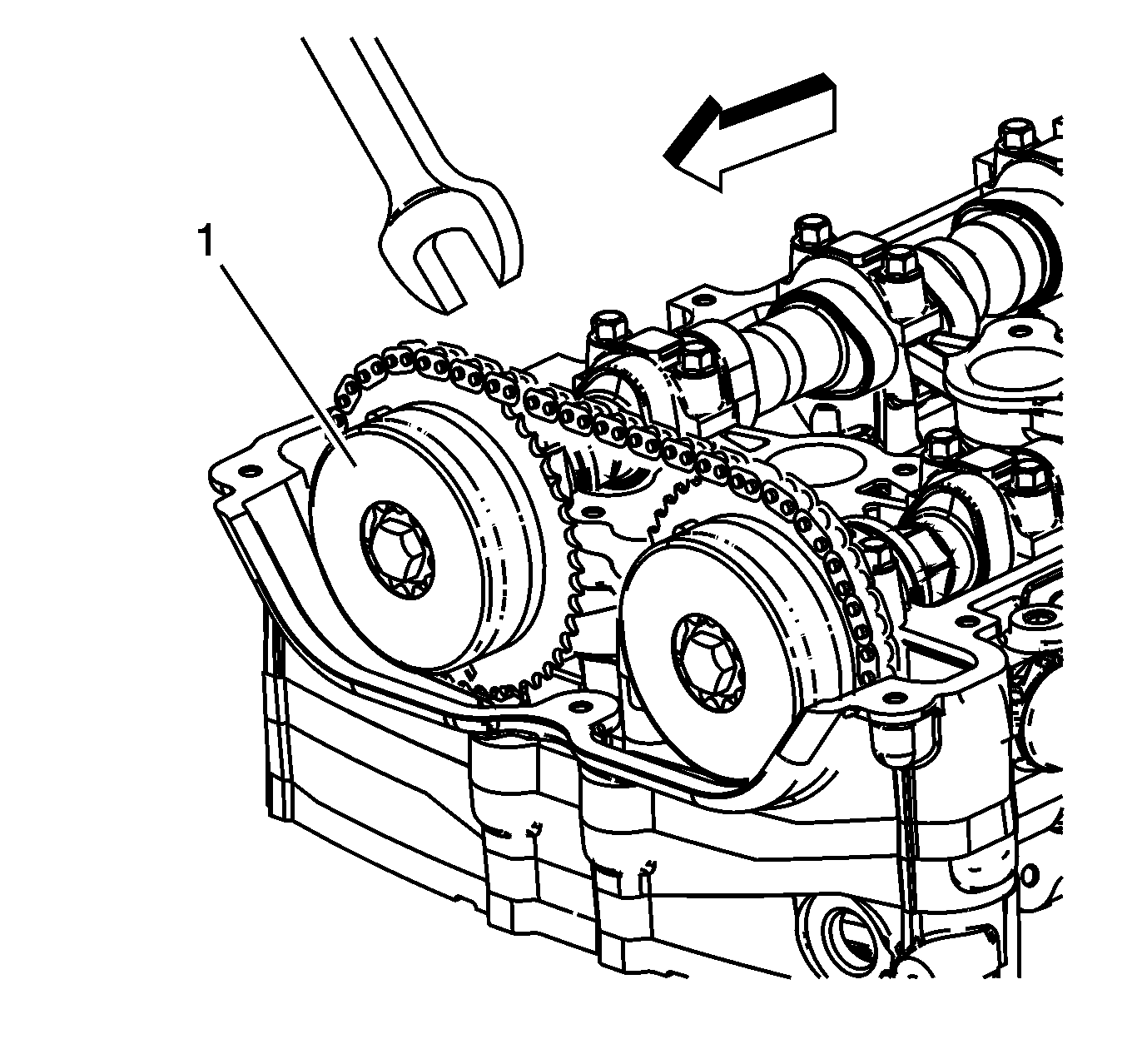 1