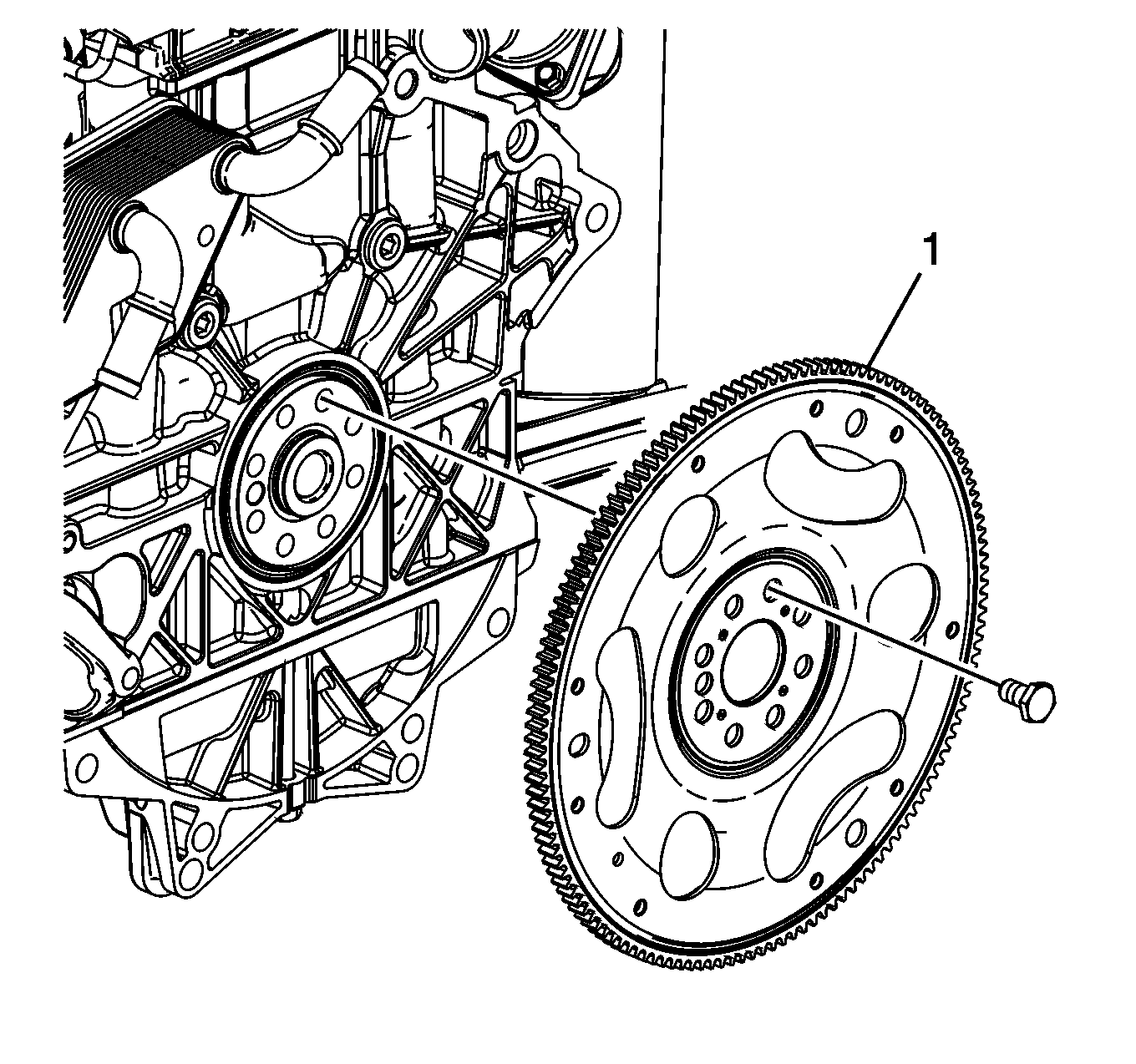 1