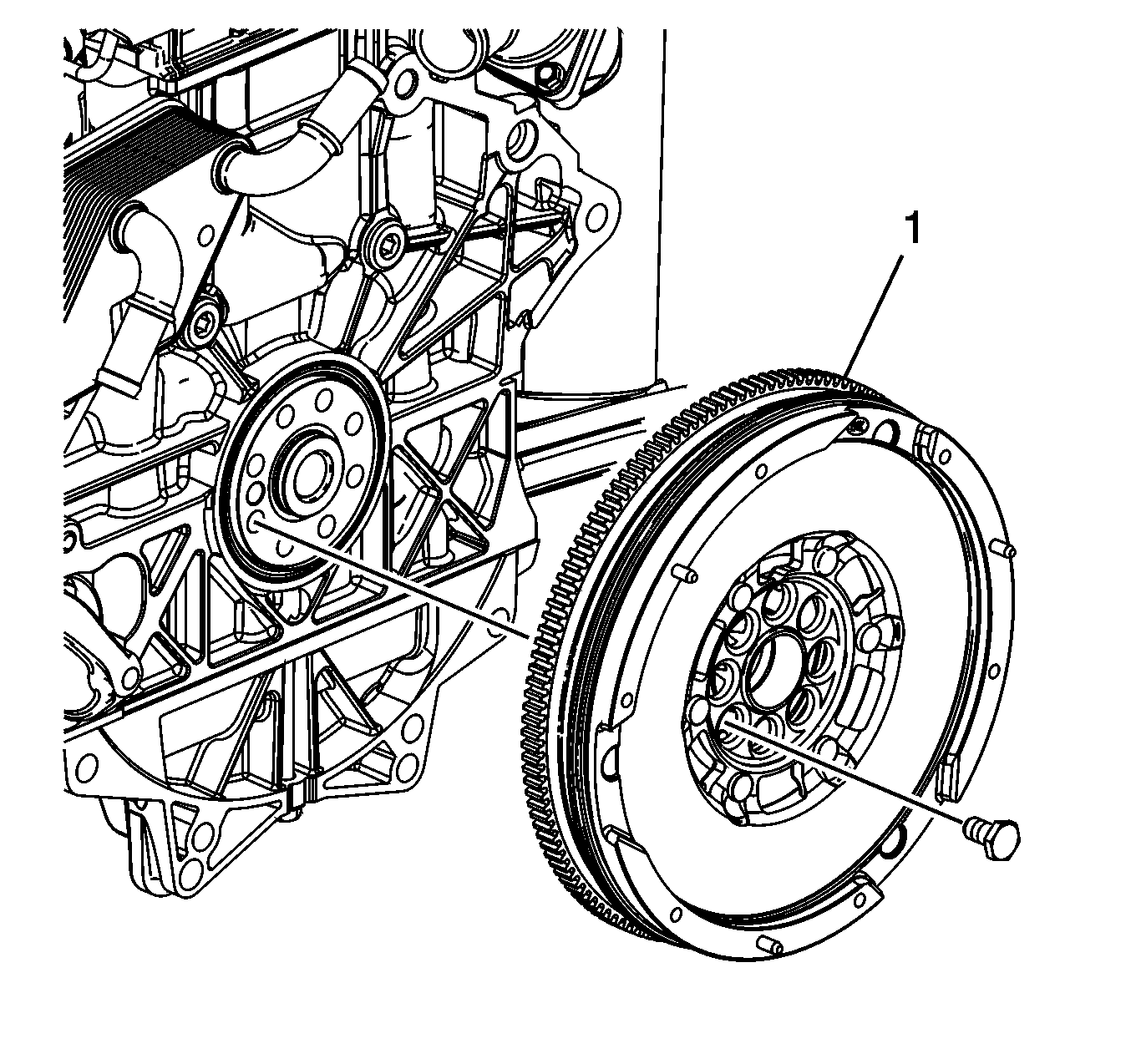 1