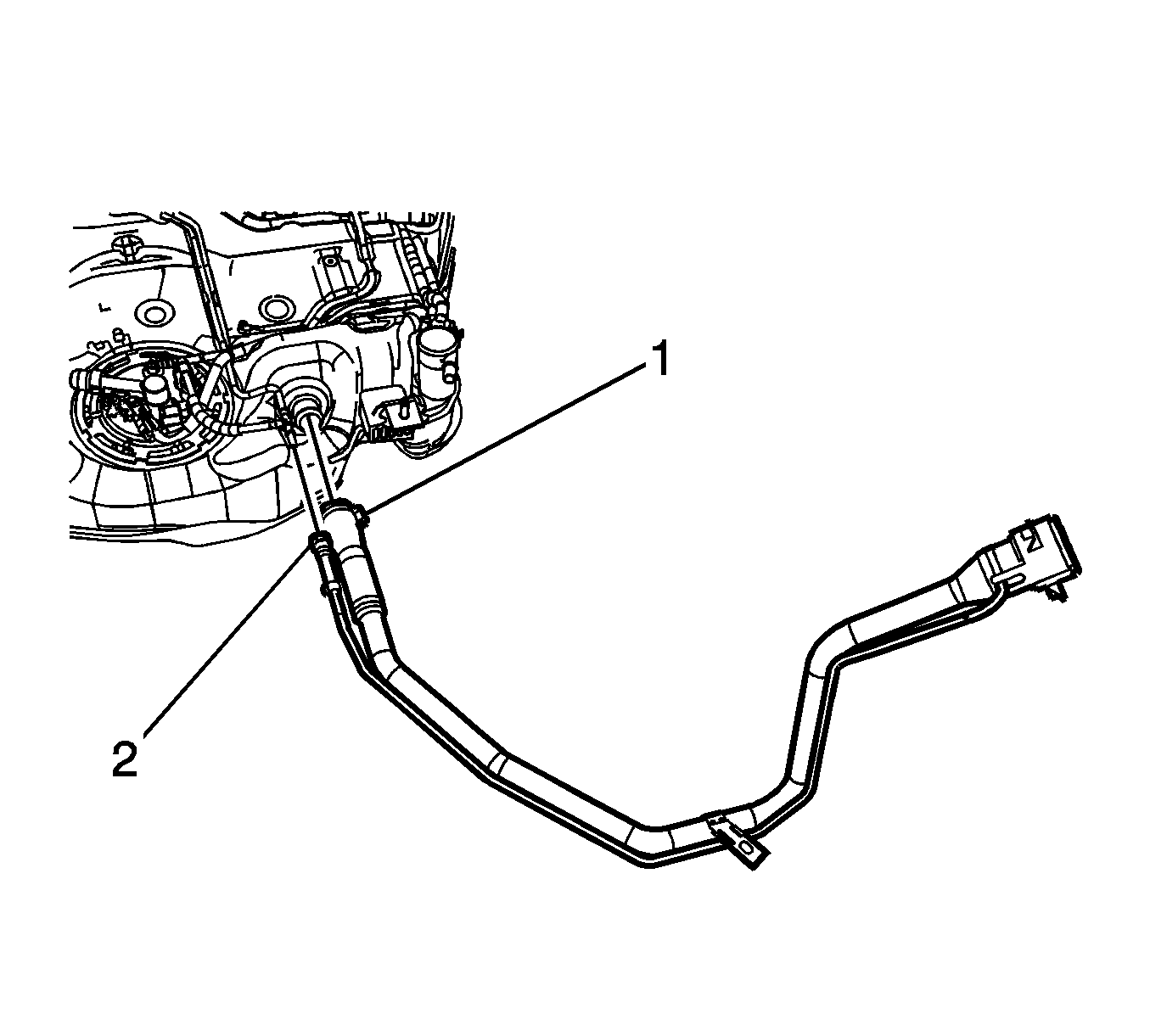 1

2