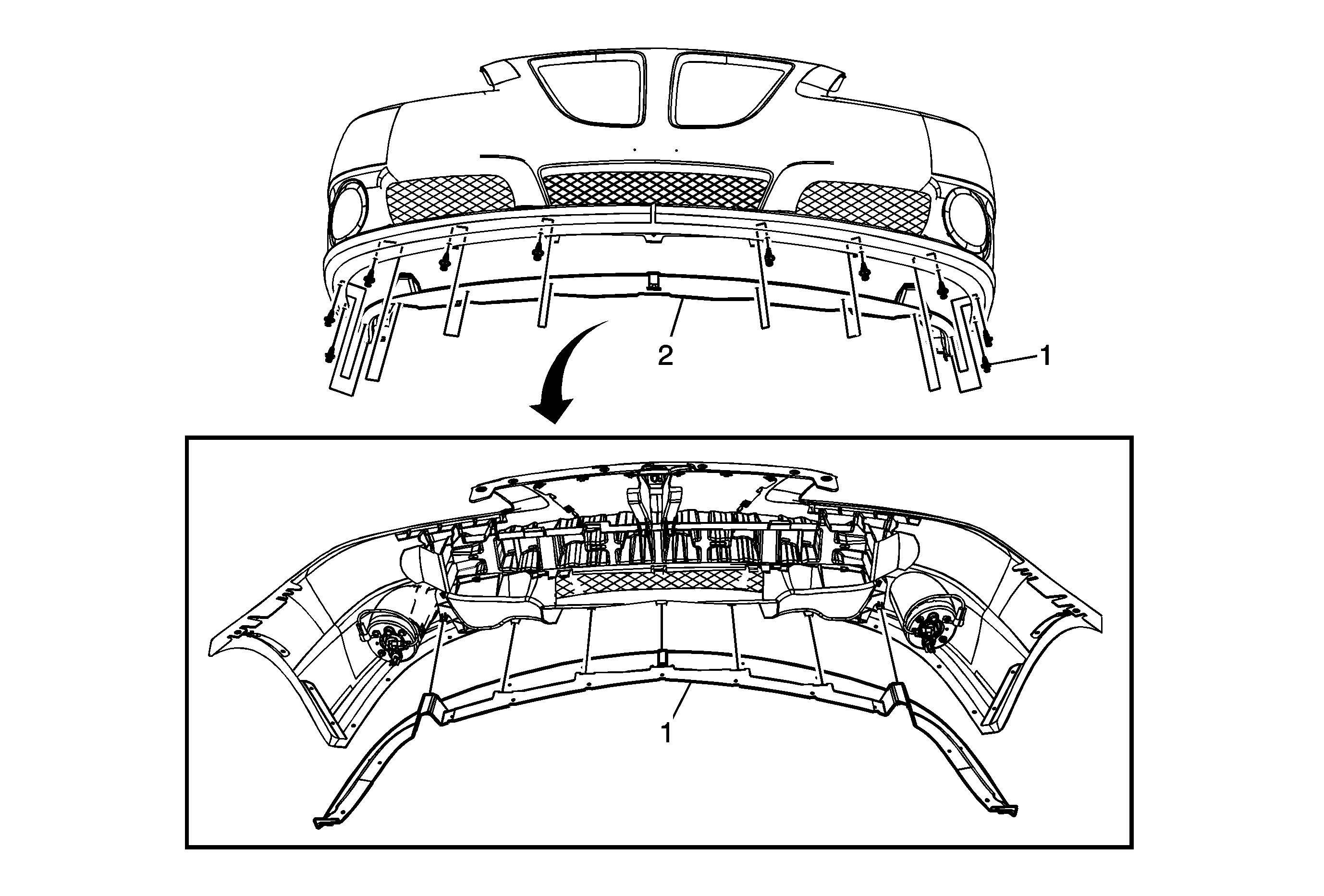 2
1
1