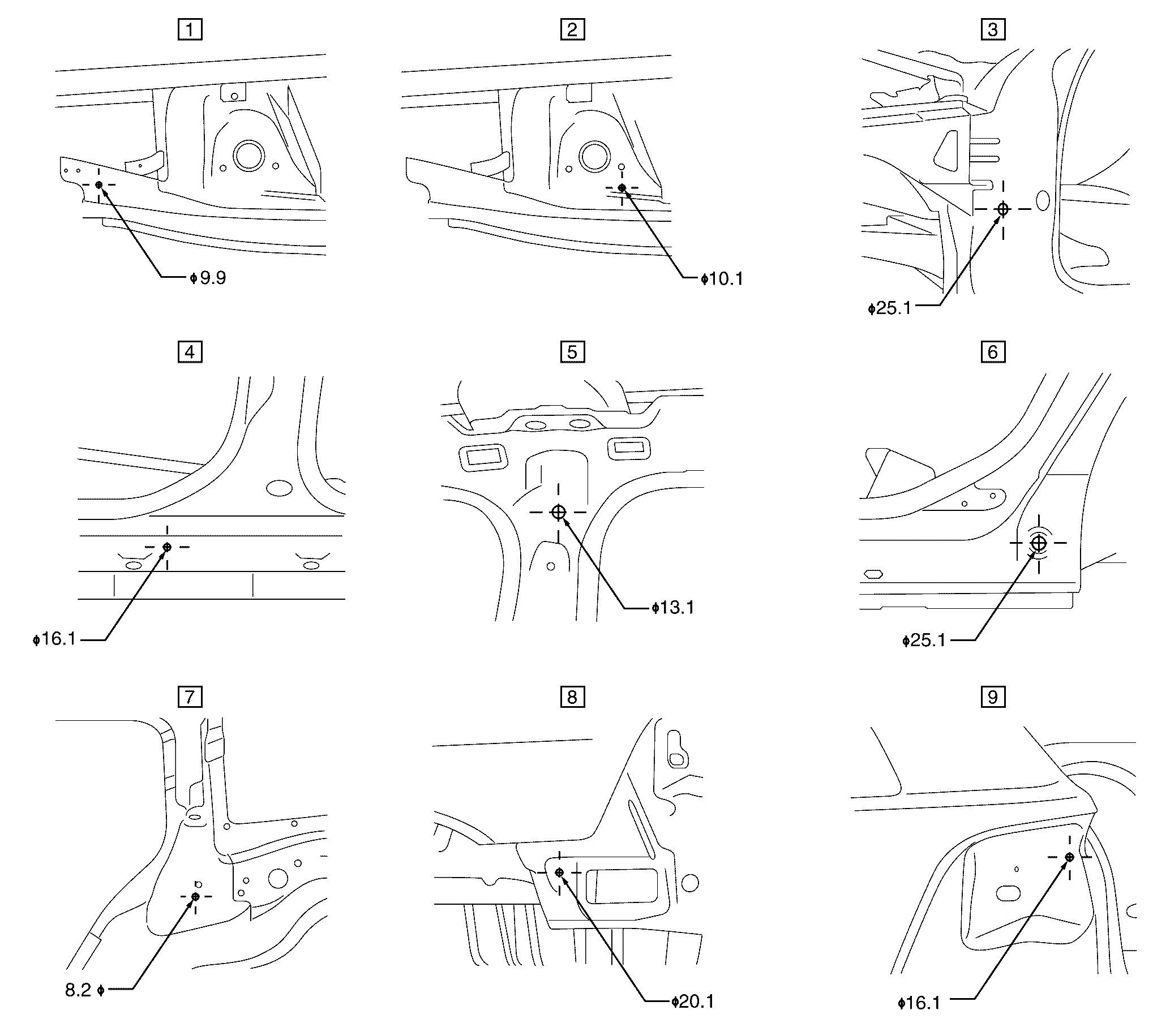 1

ϕ9.9

2

ϕ10.1

3

ϕ25.1

4

ϕ16.1

5

ϕ13.1

6

ϕ25.1

7

8.2 ϕ

8

ϕ20.1

9

ϕ16.1