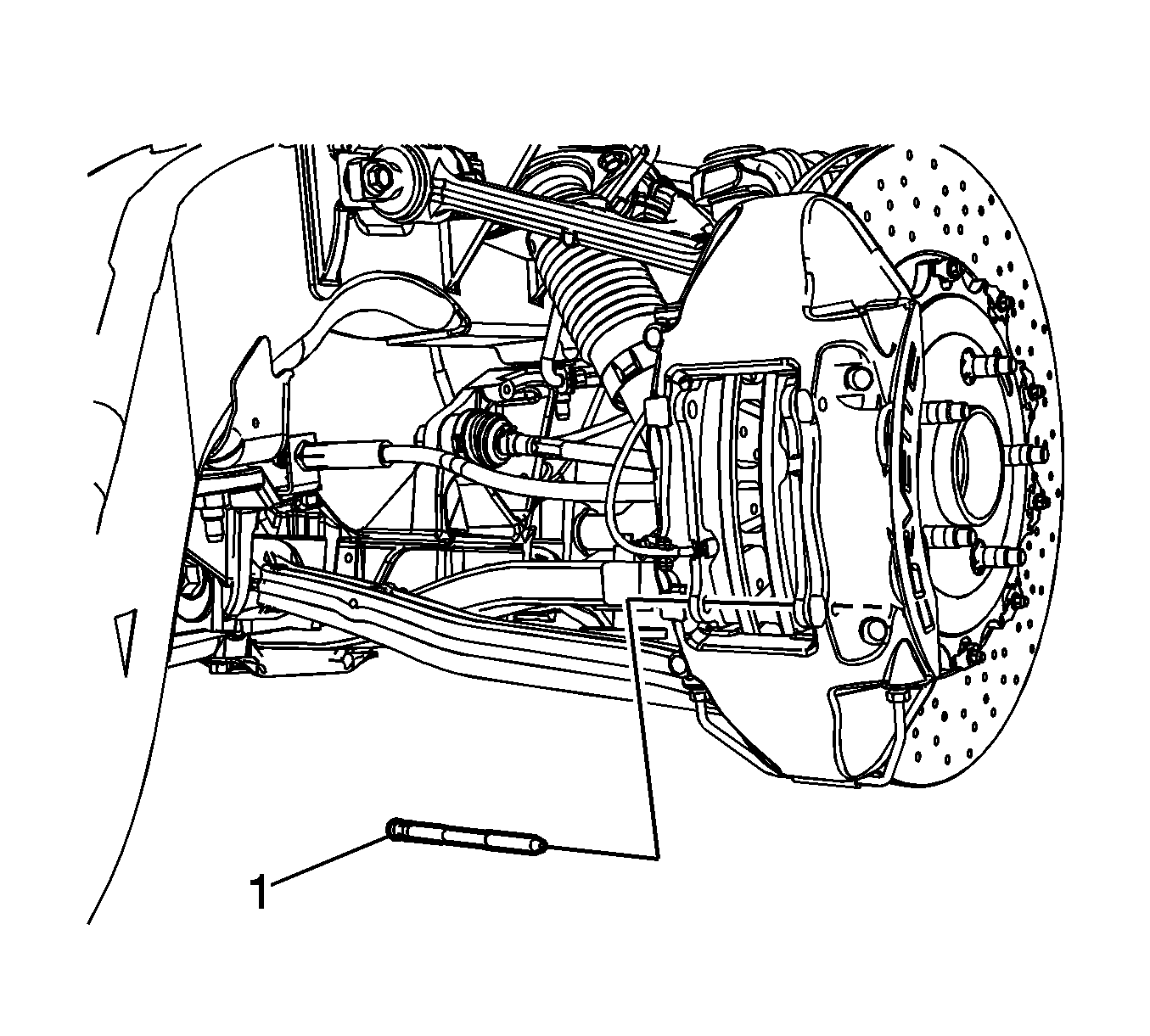 1