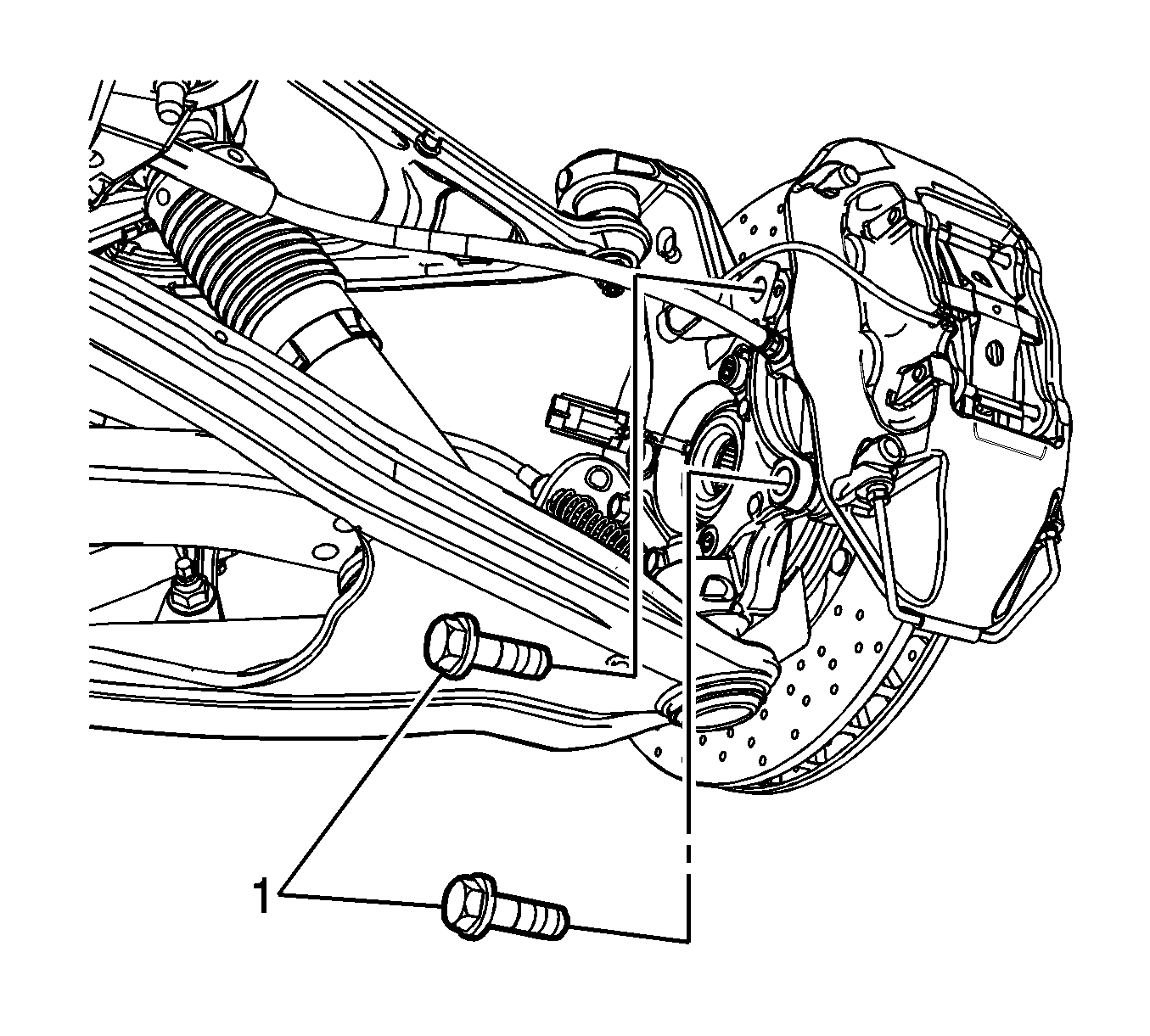 1