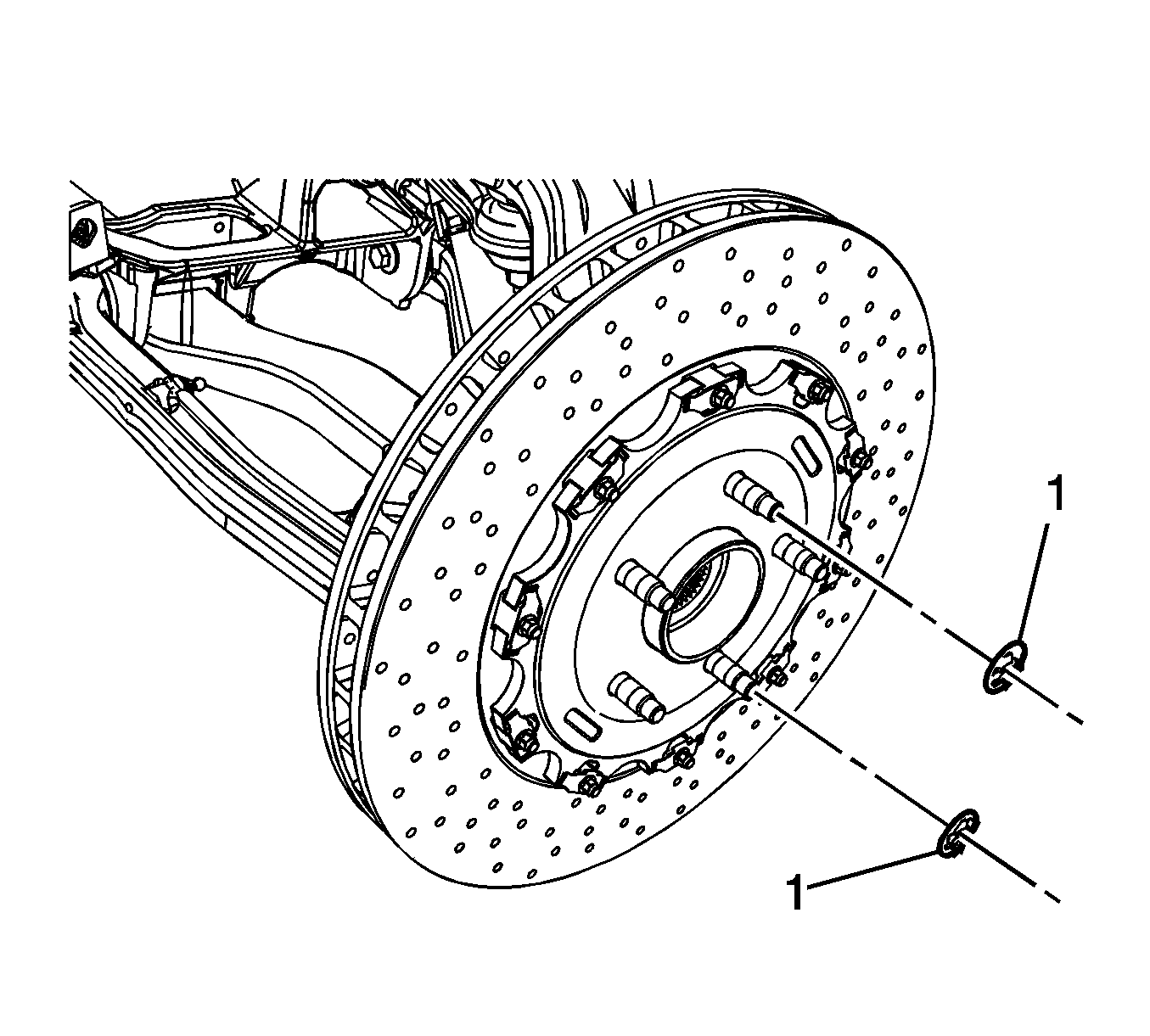 1
1