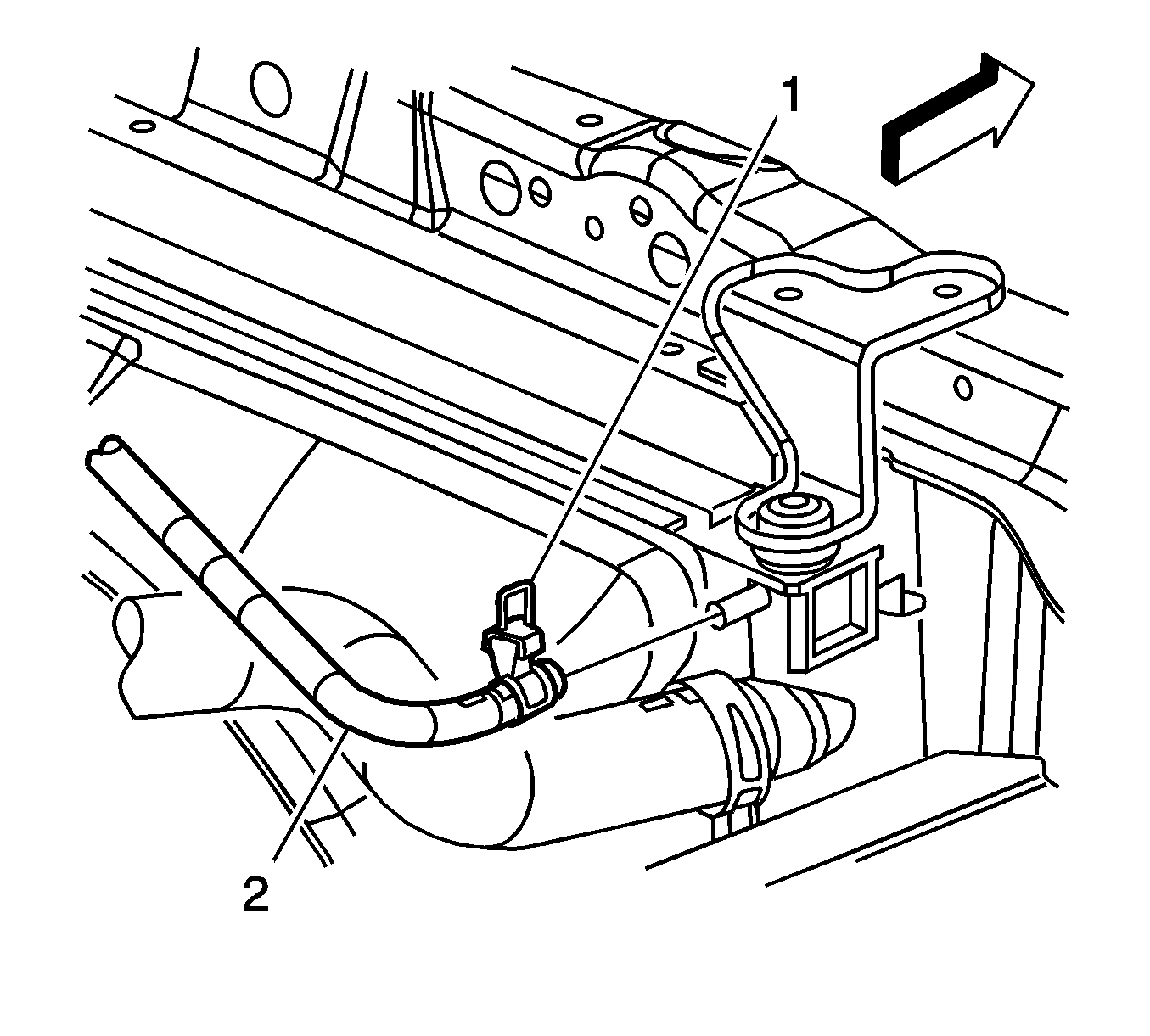 1
2